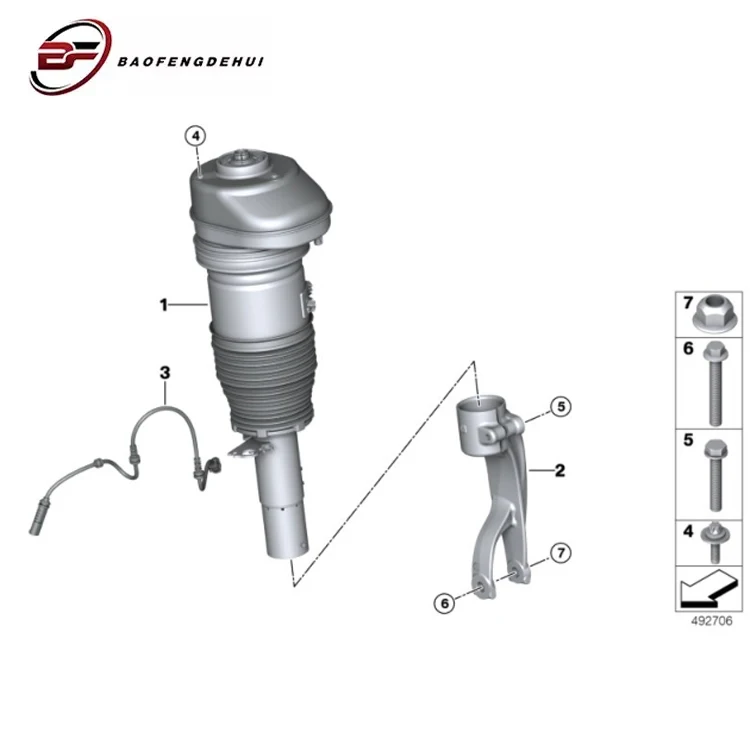 BF BAOFENGDEHUI

4

1

3

5

2

7

6

7

6

5

4

492706