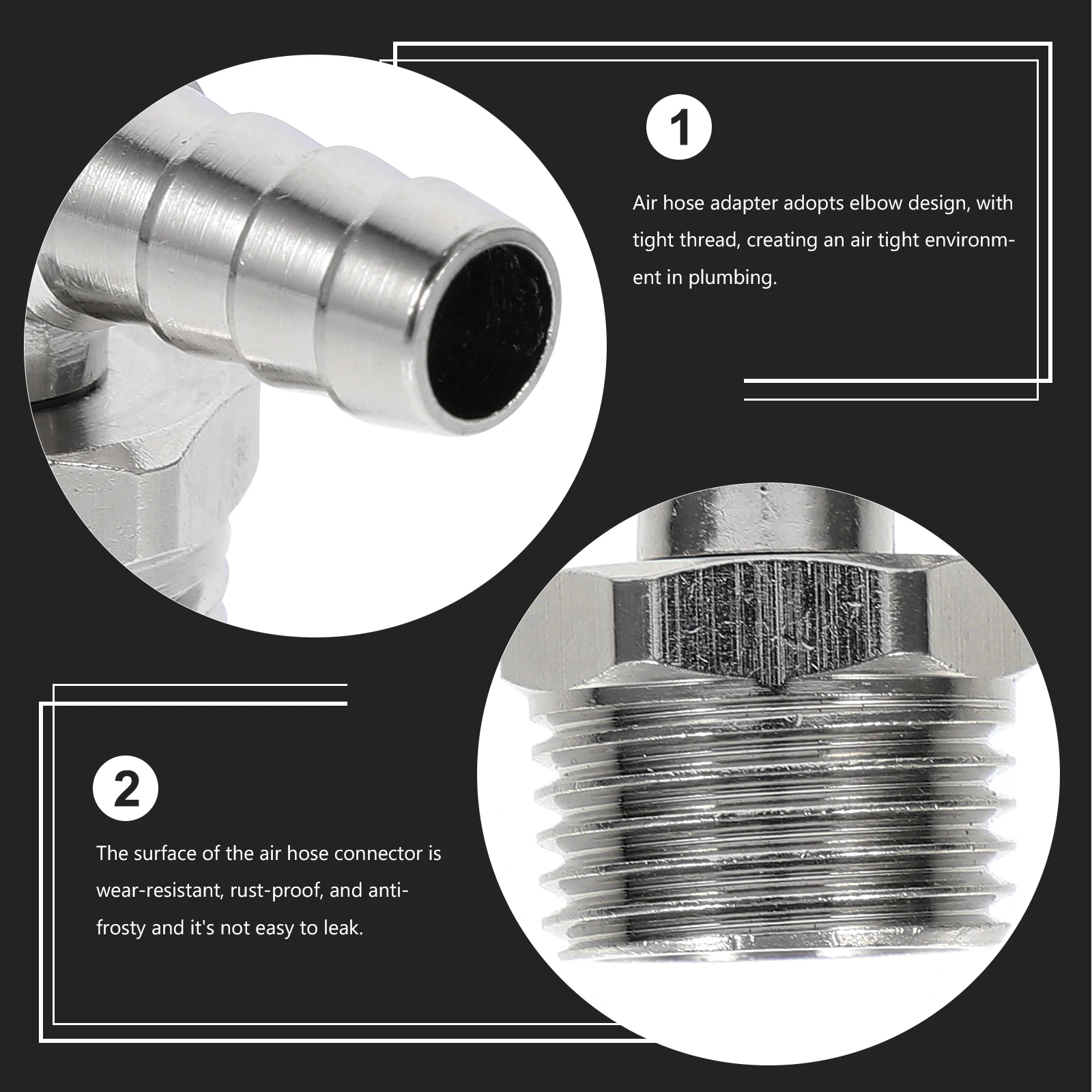 1

Air hose adapter adopts elbow design, with tight thread, creating an air tight environment in plumbing.

2

The surface of the air hose connector is wear-resistant, rust-proof, and anti-frosty and it's not easy to leak.