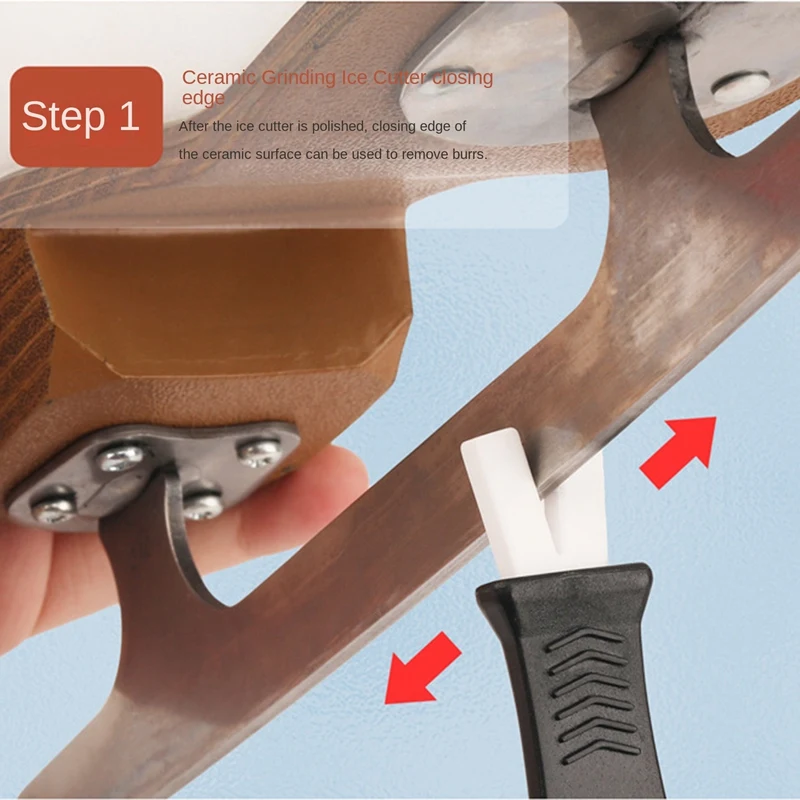 Step 1

Ceramic Grinding Ice Cutter closing edge

After the ice cutter is polished, closing edge of the ceramic surface can be used to remove burrs.