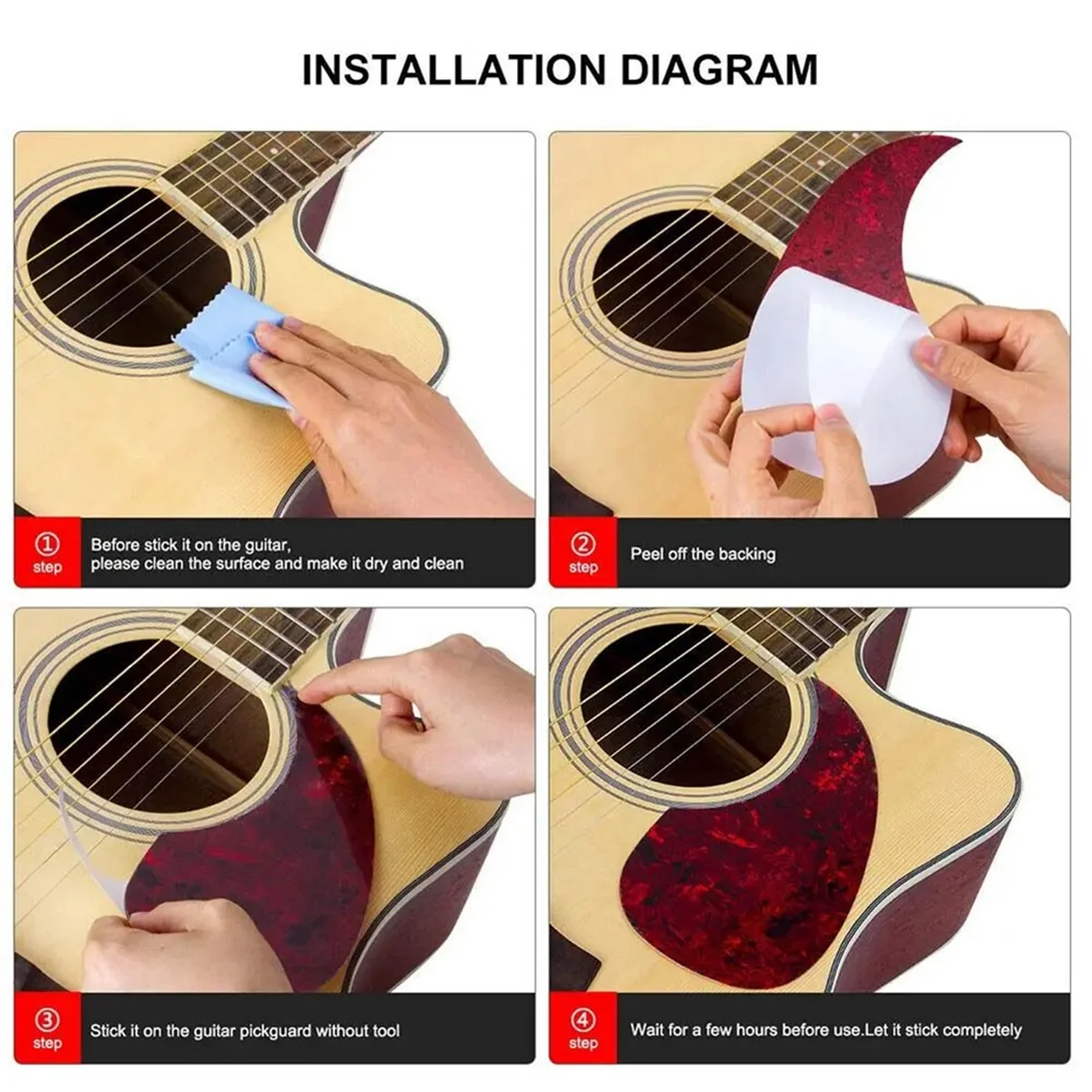 INSTALLATION DIAGRAM

① step
Before stick it on the guitar,
please clean the surface and make it dry and clean

② step
Peel off the backing

③ step
Stick it on the guitar pickguard without tool

④ step
Wait for a few hours before use.Let it stick completely