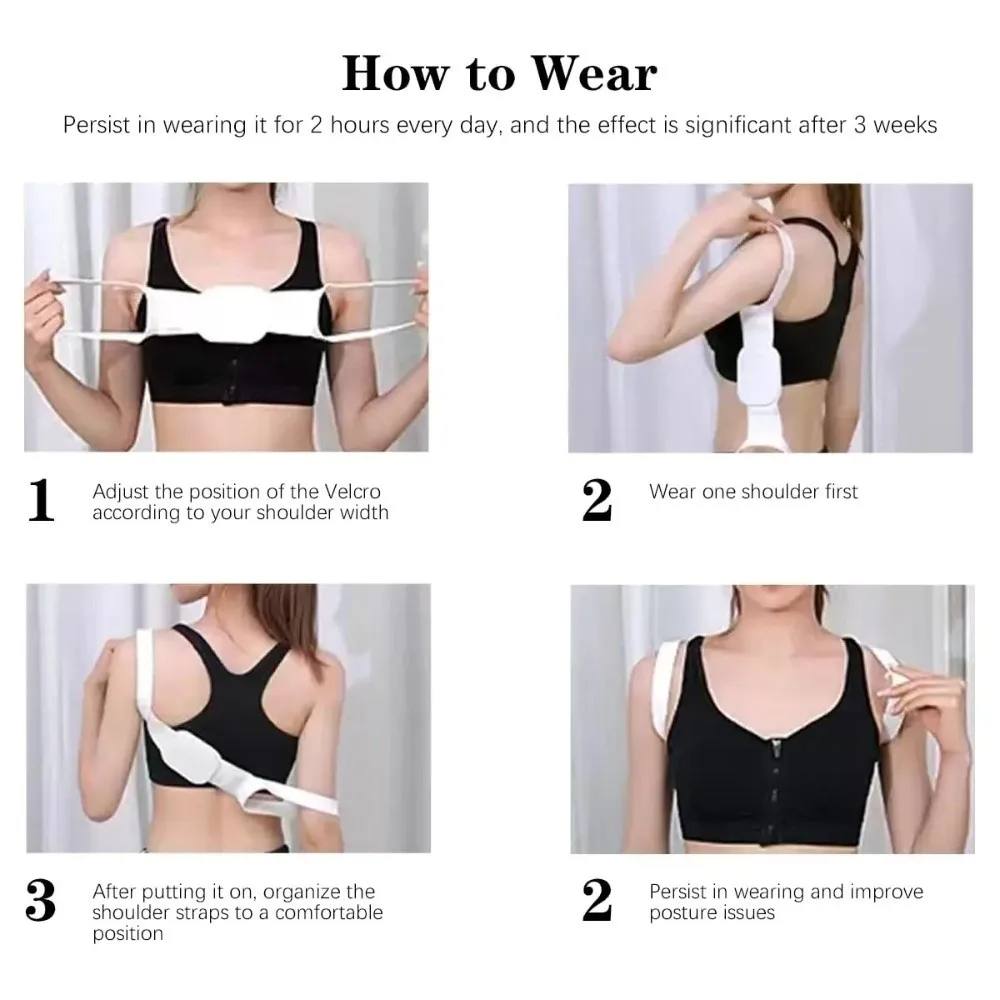 How to Wear

Persist in wearing it for 2 hours every day, and the effect is significant after 3 weeks

1 Adjust the position of the Velcro according to your shoulder width

2 Wear one shoulder first

3 After putting it on, organize the shoulder straps to a comfortable position

2 Persist in wearing and improve posture issues