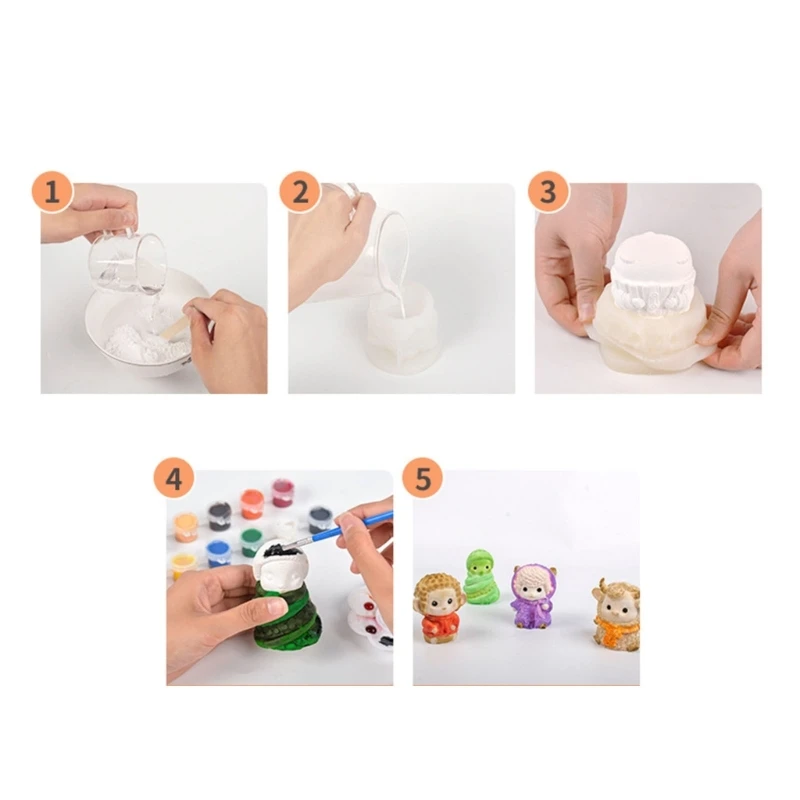 1
2
3
4
5