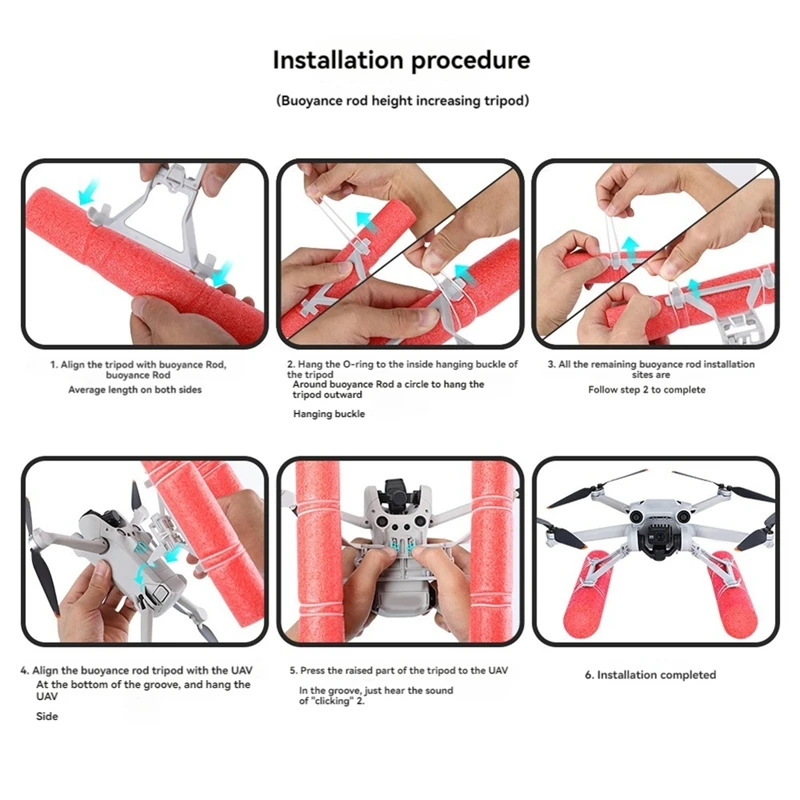 Installation procedure

(Buoyance rod height increasing tripod)

1. Align the tripod with buoyance Rod, buoyance Rod
Average length on both sides

2. Hang the O-ring to the inside hanging buckle of the tripod
Around buoyance Rod a circle to hang the tripod outward

Hanging buckle

3. All the remaining buoyance rod installation sites are
Follow step 2 to complete

4. Align the buoyance rod tripod with the UAV
At the bottom of the groove, and hang the UAV

Side

5. Press the raised part of the tripod to the UAV

In the groove, just hear the sound of "clicking" 2.

6. Installation completed