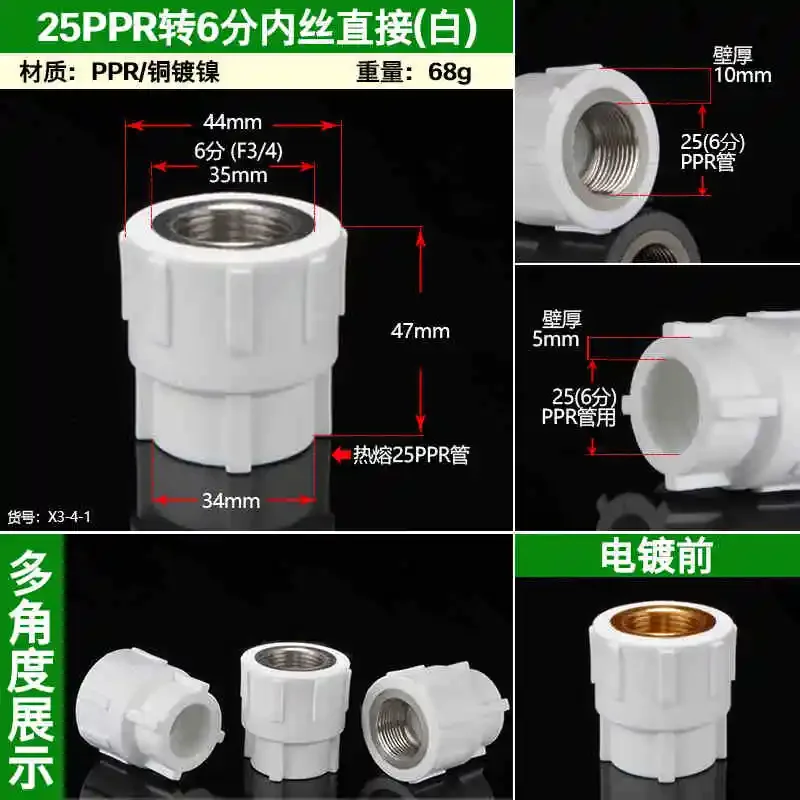 25PPR转6分内丝直接(白)

材质：PPR/铜镀镍 重量：68g

44mm

6分 (F3/4)

35mm

47mm

热熔25PPR管

34mm

货号：X3-4-1

壁厚
10mm

25(6分)
PPR管

壁厚
5mm

25(6分)
PPR管用

多角度展示

电镀前