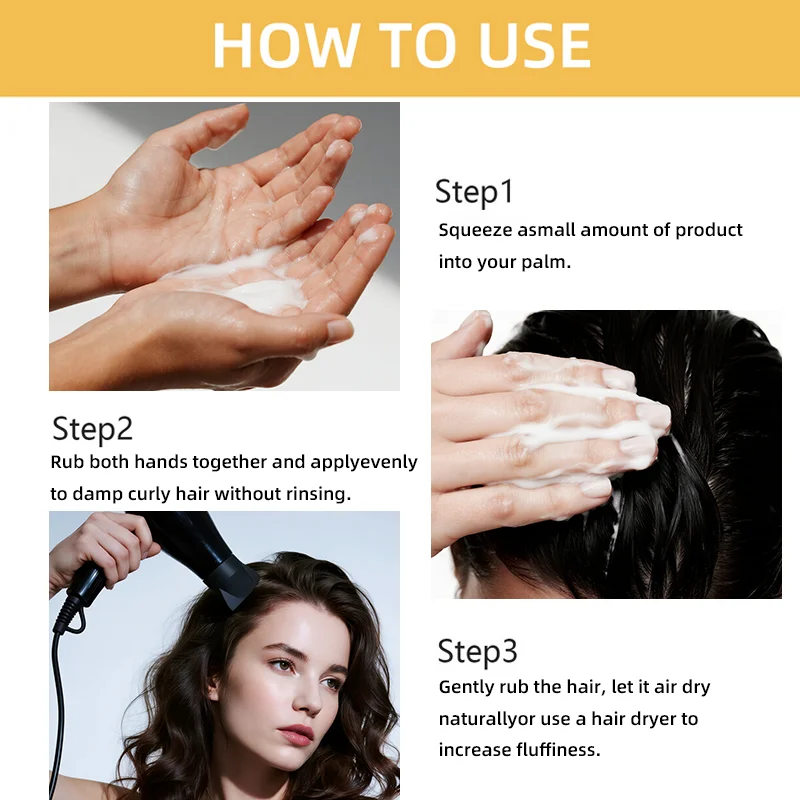 HOW TO USE

Step1
Squeeze asmall amount of product into your palm.

Step2
Rub both hands together and applyevenly to damp curly hair without rinsing.

Step3
Gently rub the hair, let it air dry naturallyor use a hair dryer to increase fluffiness.