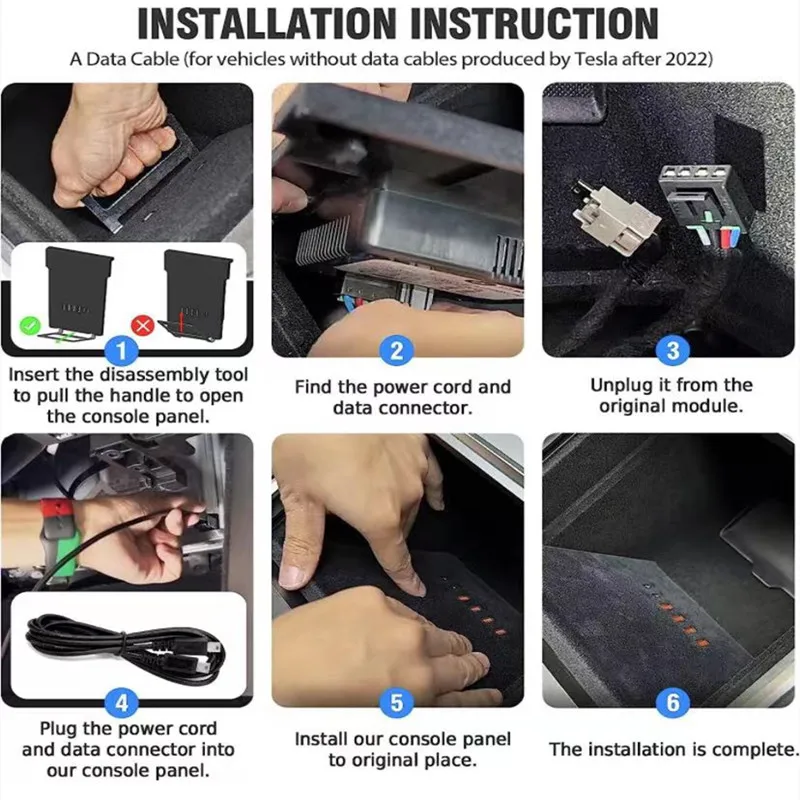 INSTALLATION INSTRUCTION

A Data Cable (for vehicles without data cables produced by Tesla after 2022)

1
Insert the disassembly tool to pull the handle to open the console panel.

2
Find the power cord and data connector.

3
Unplug it from the original module.

4
Plug the power cord and data connector into our console panel.

5
Install our console panel to original place.

6
The installation is complete.