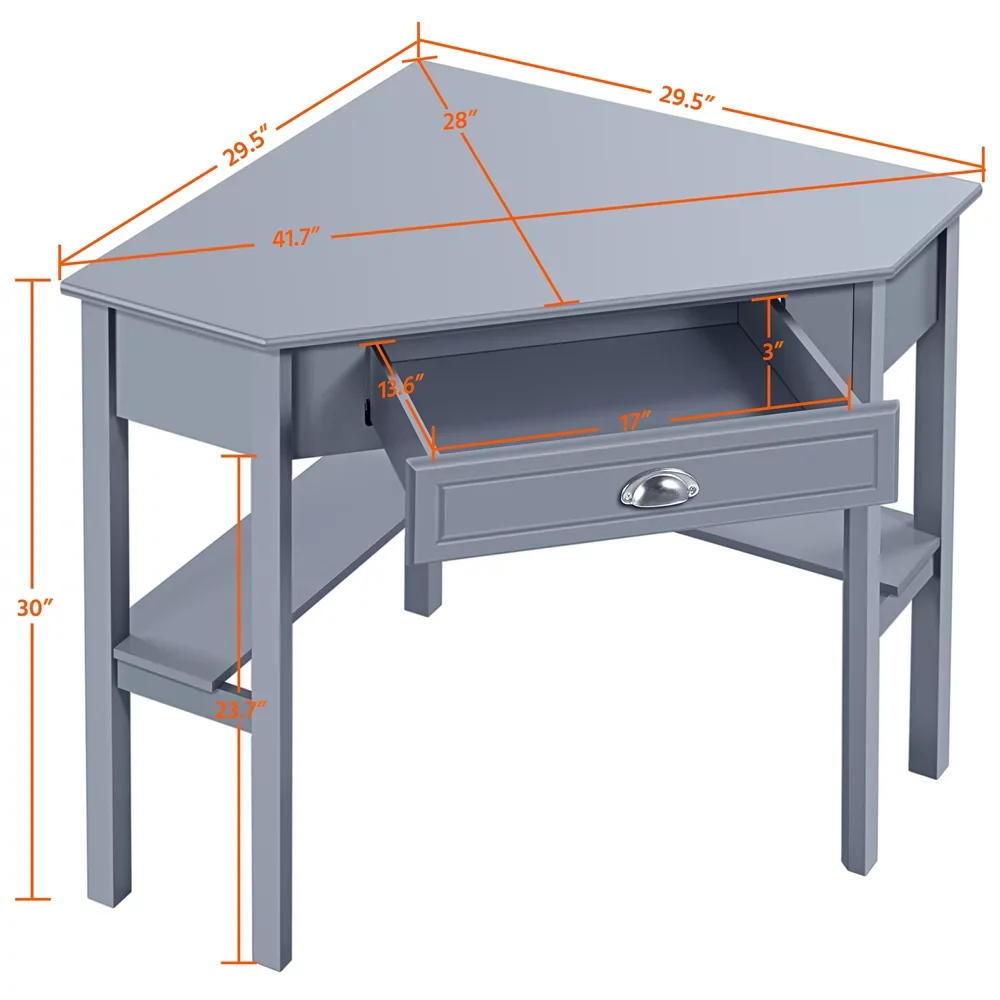 29.5″
28″
29.5″
41.7″
13.6″
3″
17″
30″
23.7″