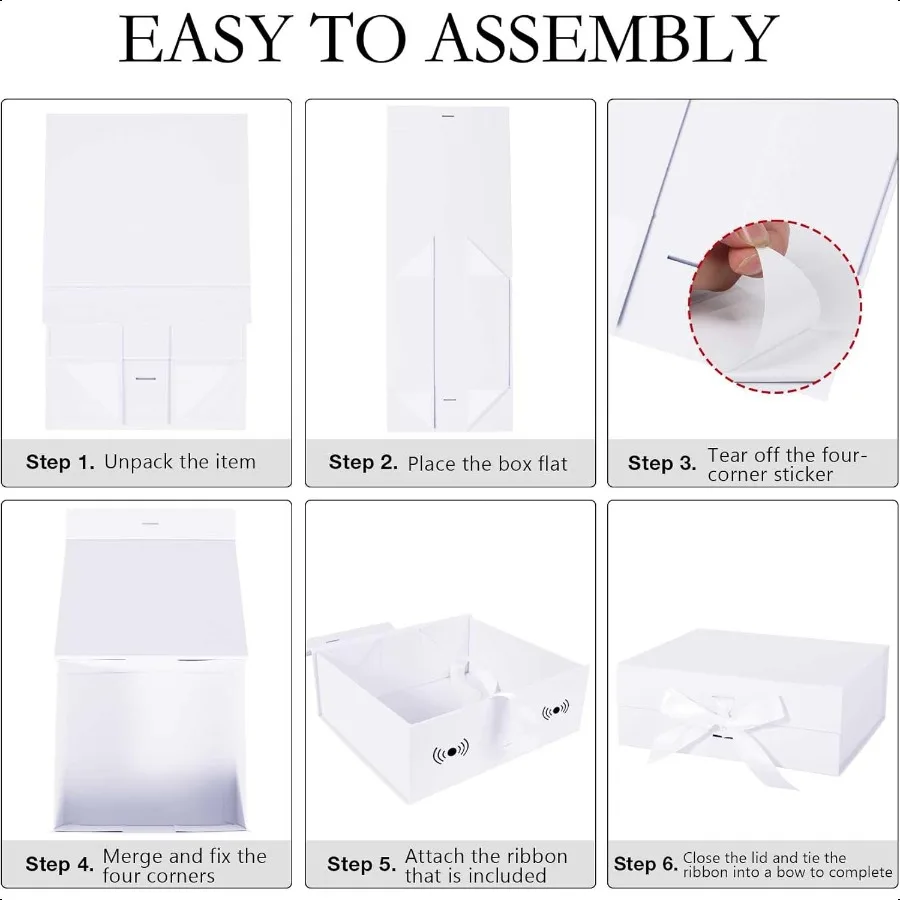 EASY TO ASSEMBLY

Step 1. Unpack the item

Step 2. Place the box flat

Step 3. Tear off the four-corner sticker

Step 4. Merge and fix the four corners

Step 5. Attach the ribbon that is included

Step 6. Close the lid and tie the ribbon into a bow to complete