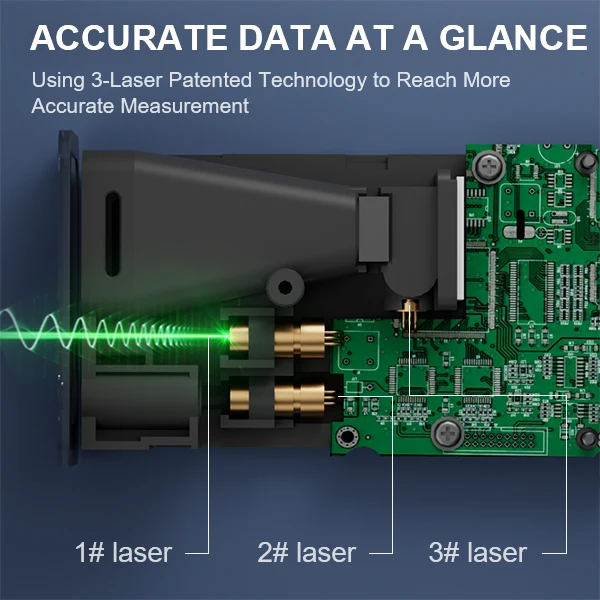 ACCURATE DATA AT A GLANCE

Using 3-Laser Patented Technology to Reach More Accurate Measurement

1# laser

2# laser

3# laser