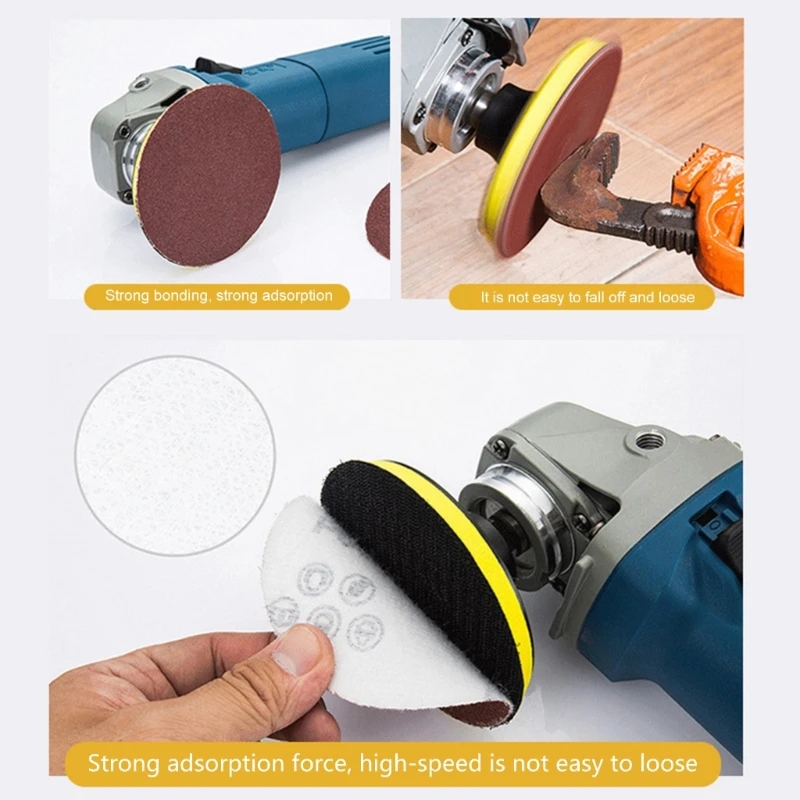 Strong bonding, strong adsorption

It is not easy to fall off and loose

Strong adsorption force, high-speed is not easy to loose