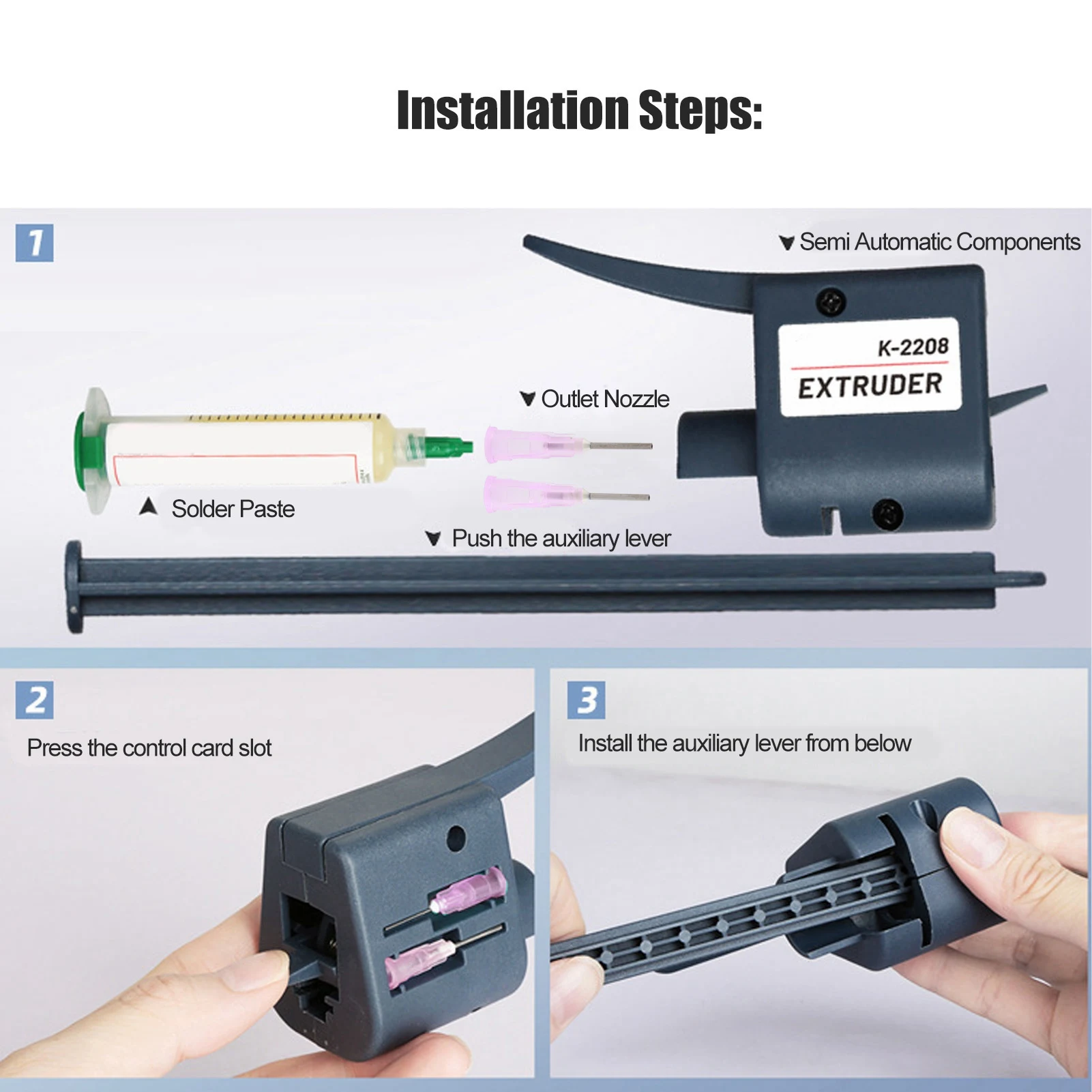 Installation Steps:

1

Semi Automatic Components

K-2208
EXTRUDER

Outlet Nozzle

Solder Paste

Push the auxiliary lever

2

Press the control card slot

3

Install the auxiliary lever from below