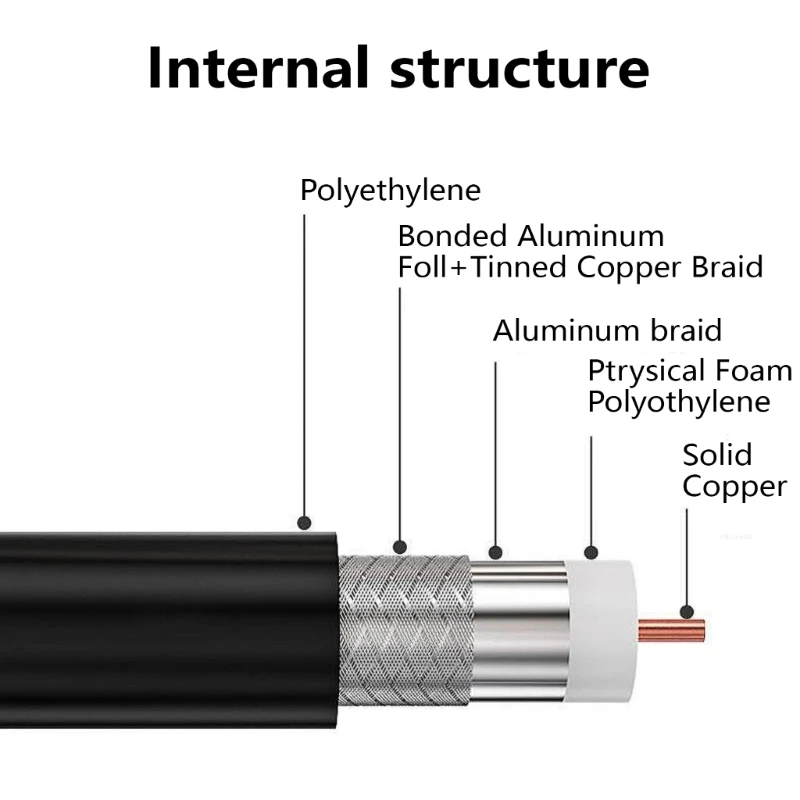 Internal structure

Polyethylene

Bonded Aluminum Foll+Tinned Copper Braid

Aluminum braid

Ptrysical Foam Polyothylene

Solid Copper