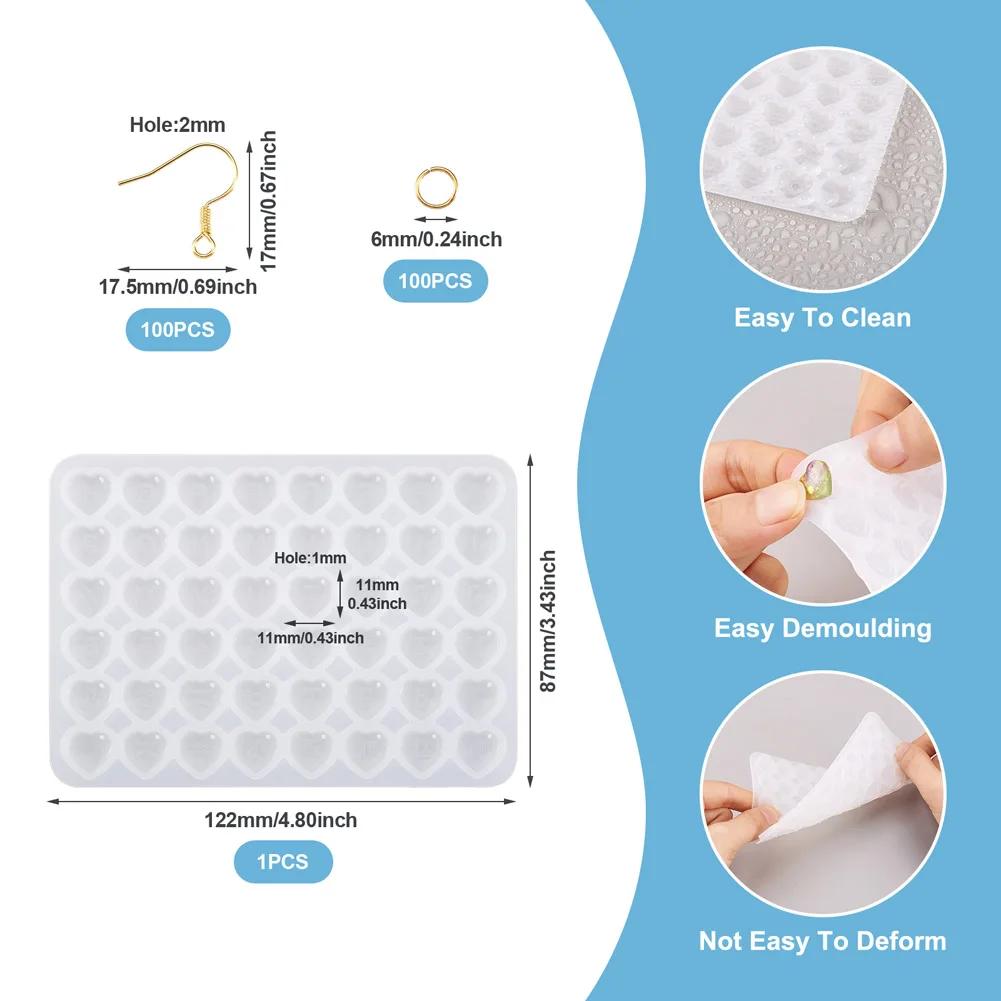 Hole:2mm

17mm/0.67inch

17.5mm/0.69inch

100PCS

6mm/0.24inch

100PCS

Hole:1mm

11mm
0.43inch

11mm/0.43inch

87mm/3.43inch

122mm/4.80inch

1PCS

Easy To Clean

Easy Demoulding

Not Easy To Deform