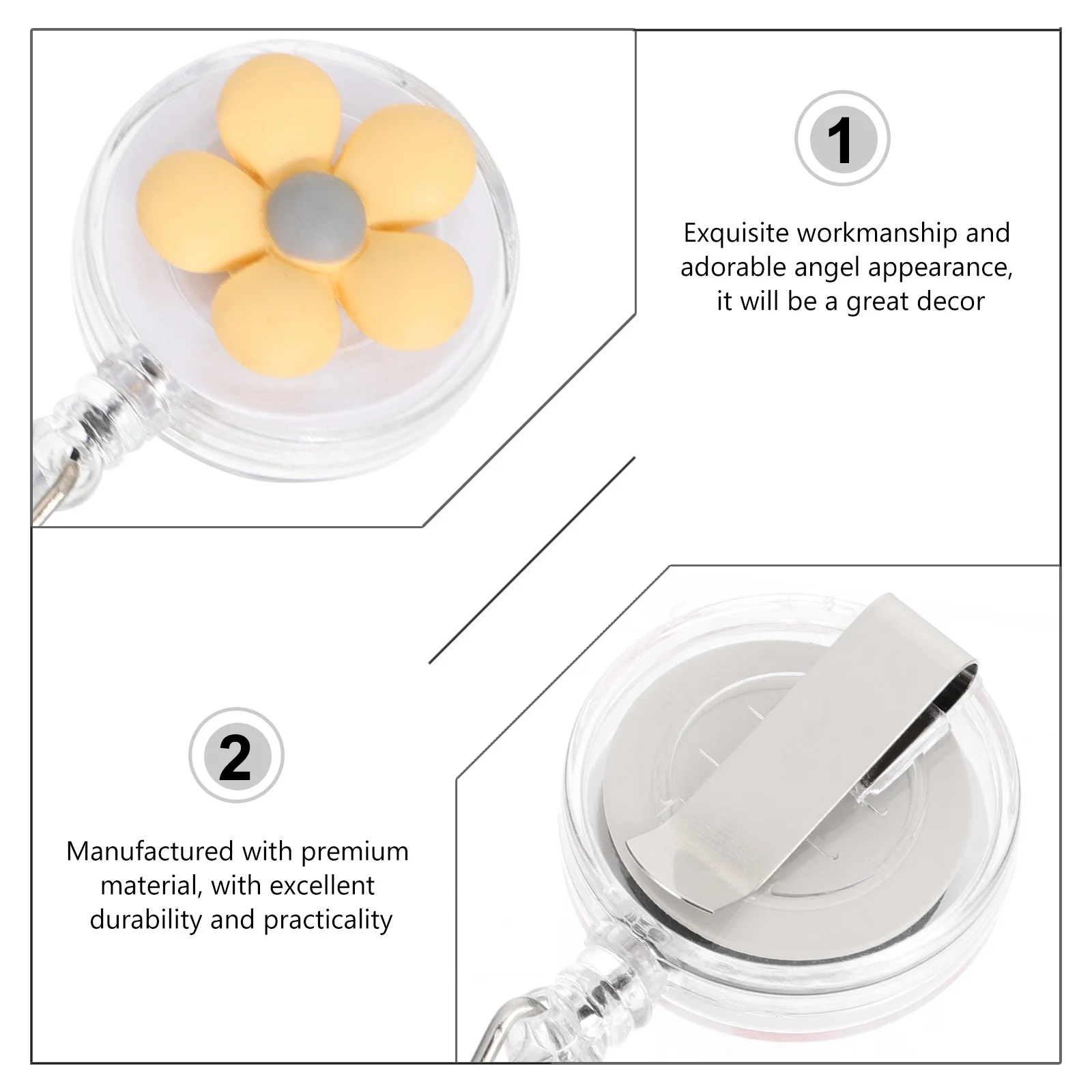 1

Exquisite workmanship and adorable angel appearance, it will be a great decor

2

Manufactured with premium material, with excellent durability and practicality