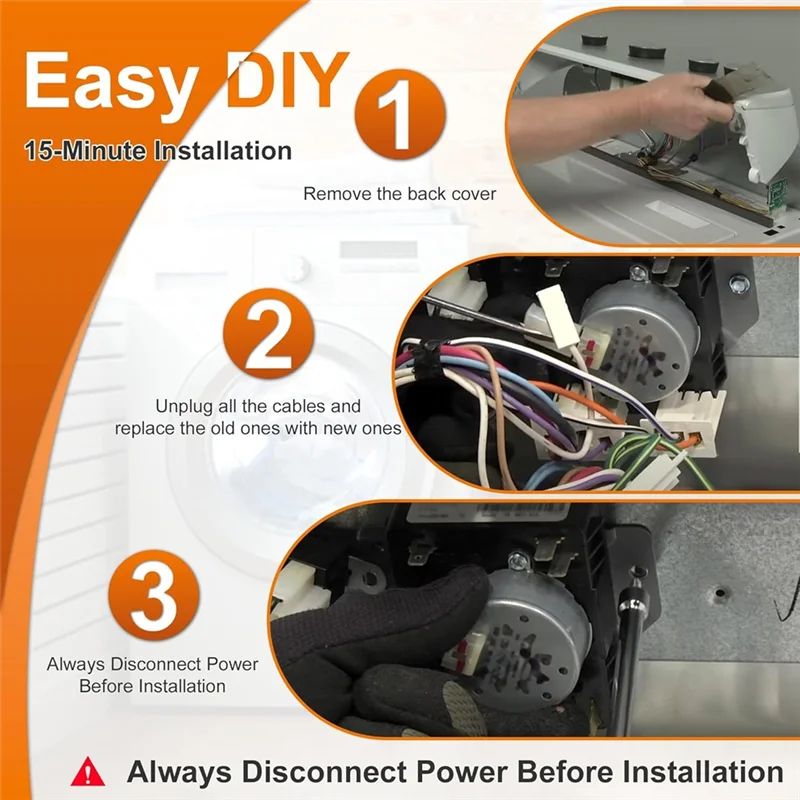 Easy DIY

15-Minute Installation

1

Remove the back cover

2

Unplug all the cables and replace the old ones with new ones

3

Always Disconnect Power Before Installation

Always Disconnect Power Before Installation