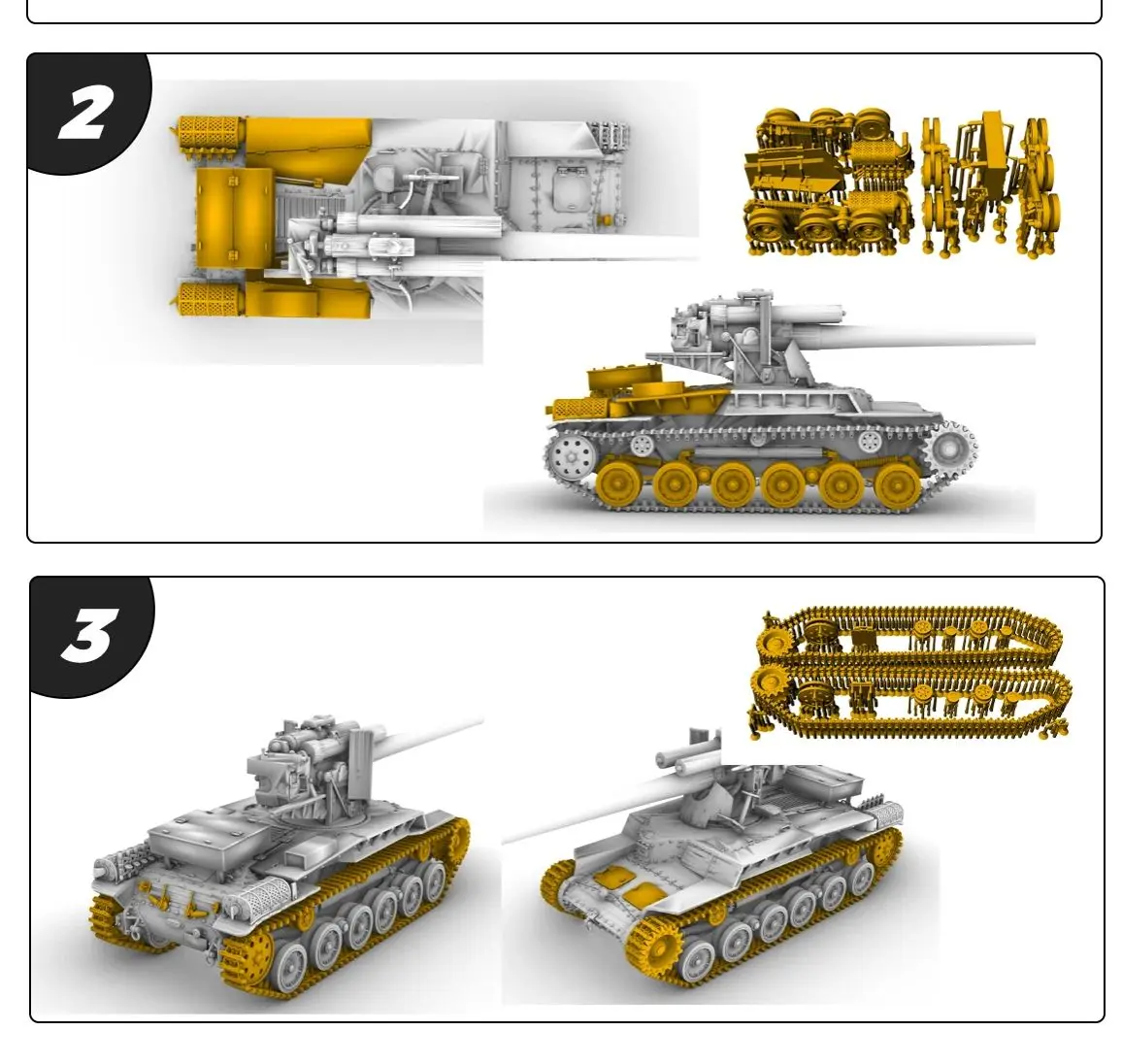 2

3