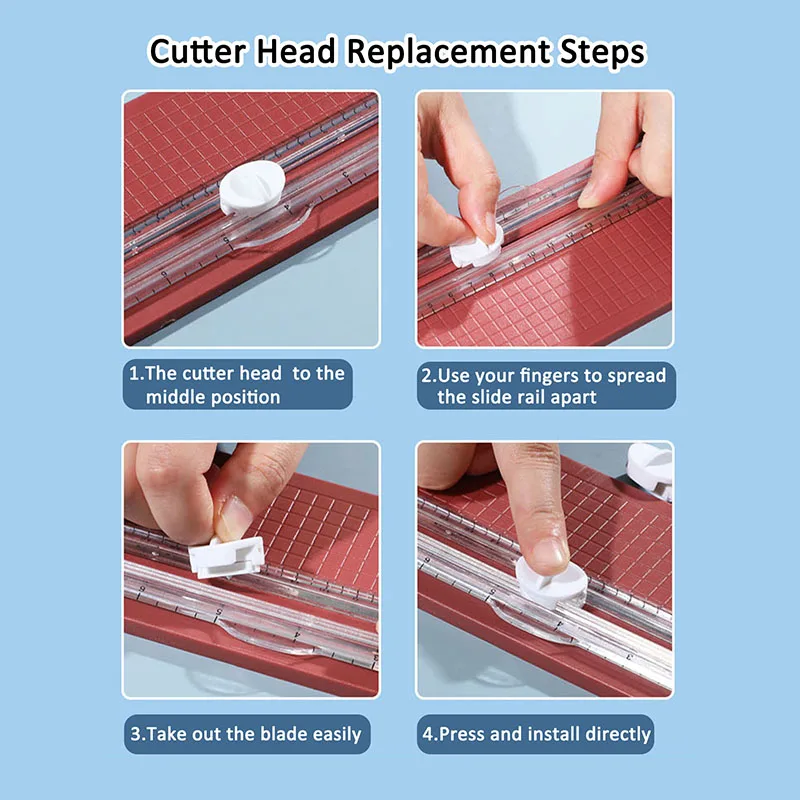 Cutter Head Replacement Steps

1.The cutter head to the middle position

2.Use your fingers to spread the slide rail apart

3.Take out the blade easily

4.Press and install directly