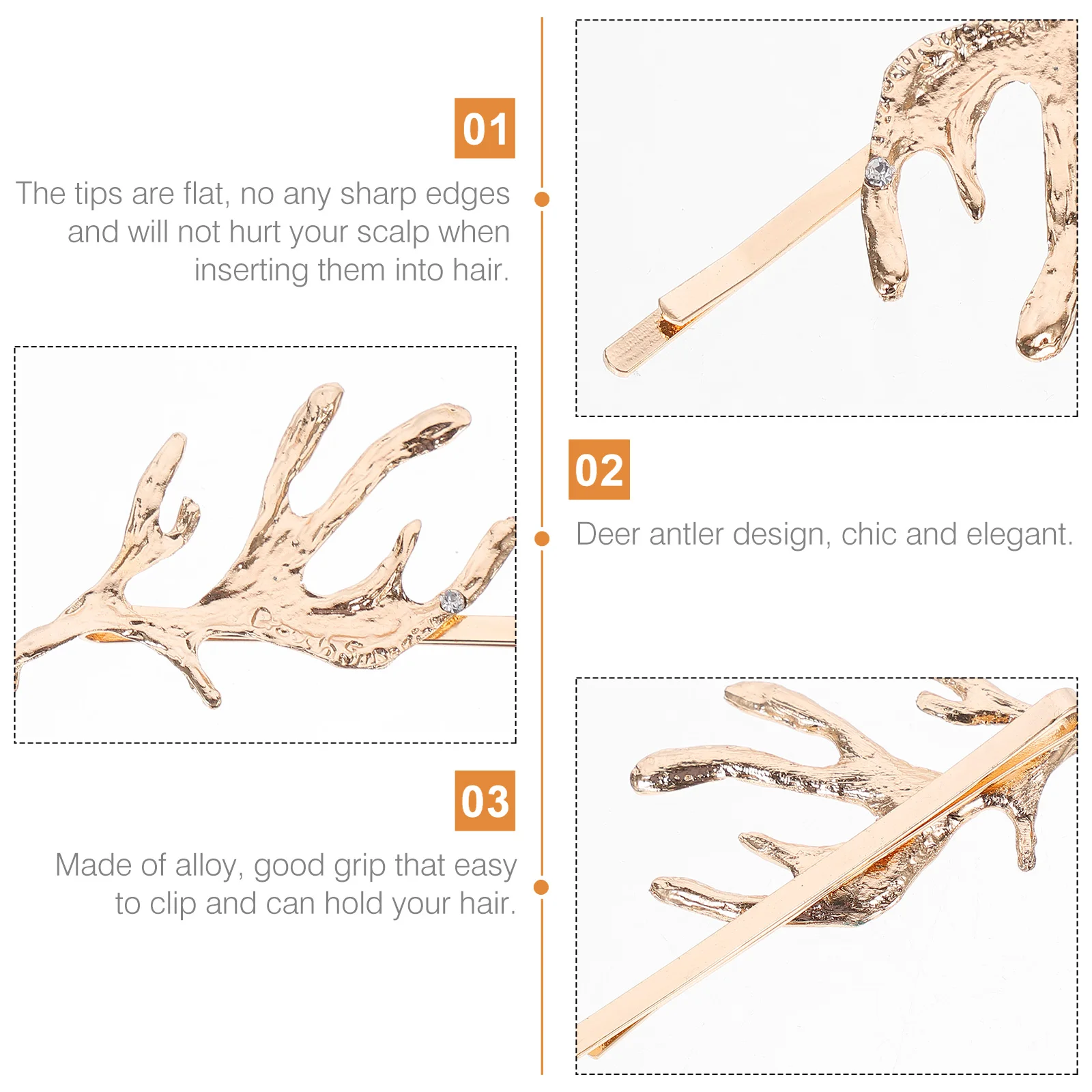 01

The tips are flat, no any sharp edges and will not hurt your scalp when inserting them into hair.

02

Deer antler design, chic and elegant.

03

Made of alloy, good grip that easy to clip and can hold your hair.