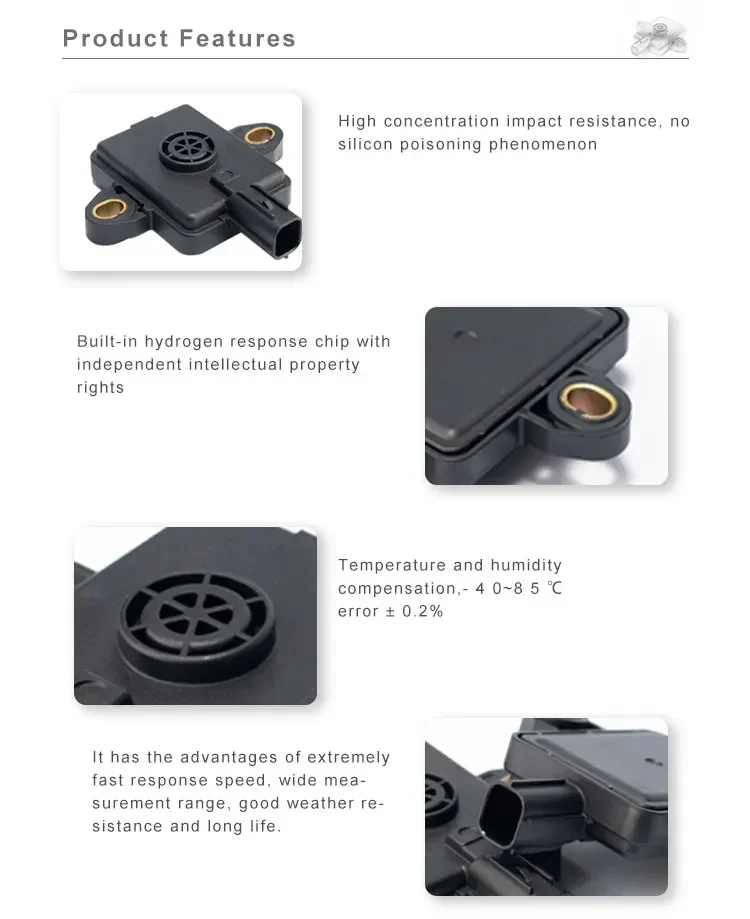 Product Features

High concentration impact resistance, no silicon poisoning phenomenon

Built-in hydrogen response chip with independent intellectual property rights

Temperature and humidity compensation,- 4 0~8 5 ℃ error ± 0.2%

It has the advantages of extremely fast response speed, wide measurement range, good weather resistance and long life.