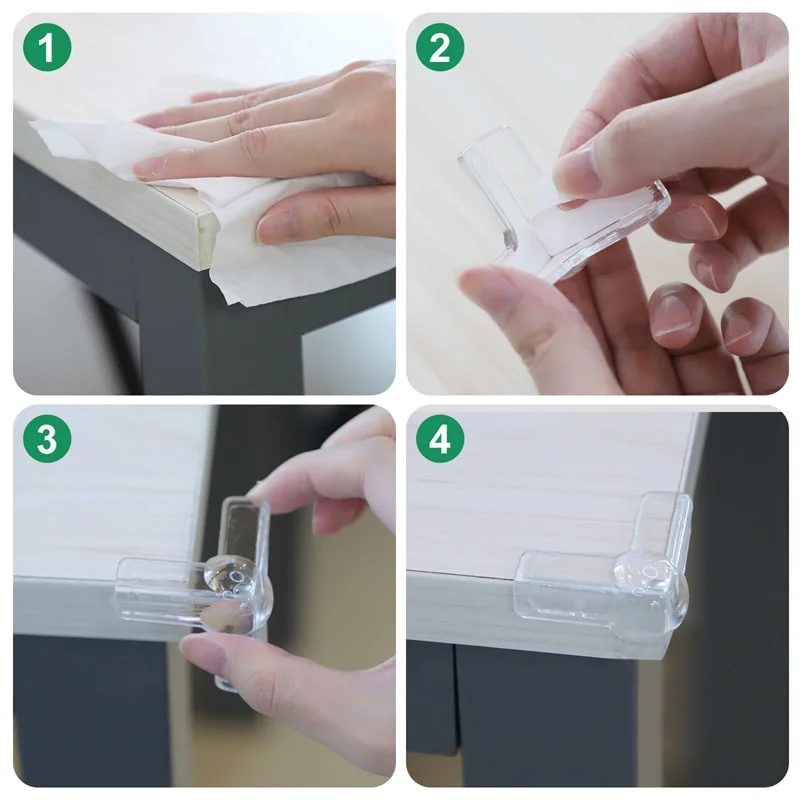 1

2

3

4