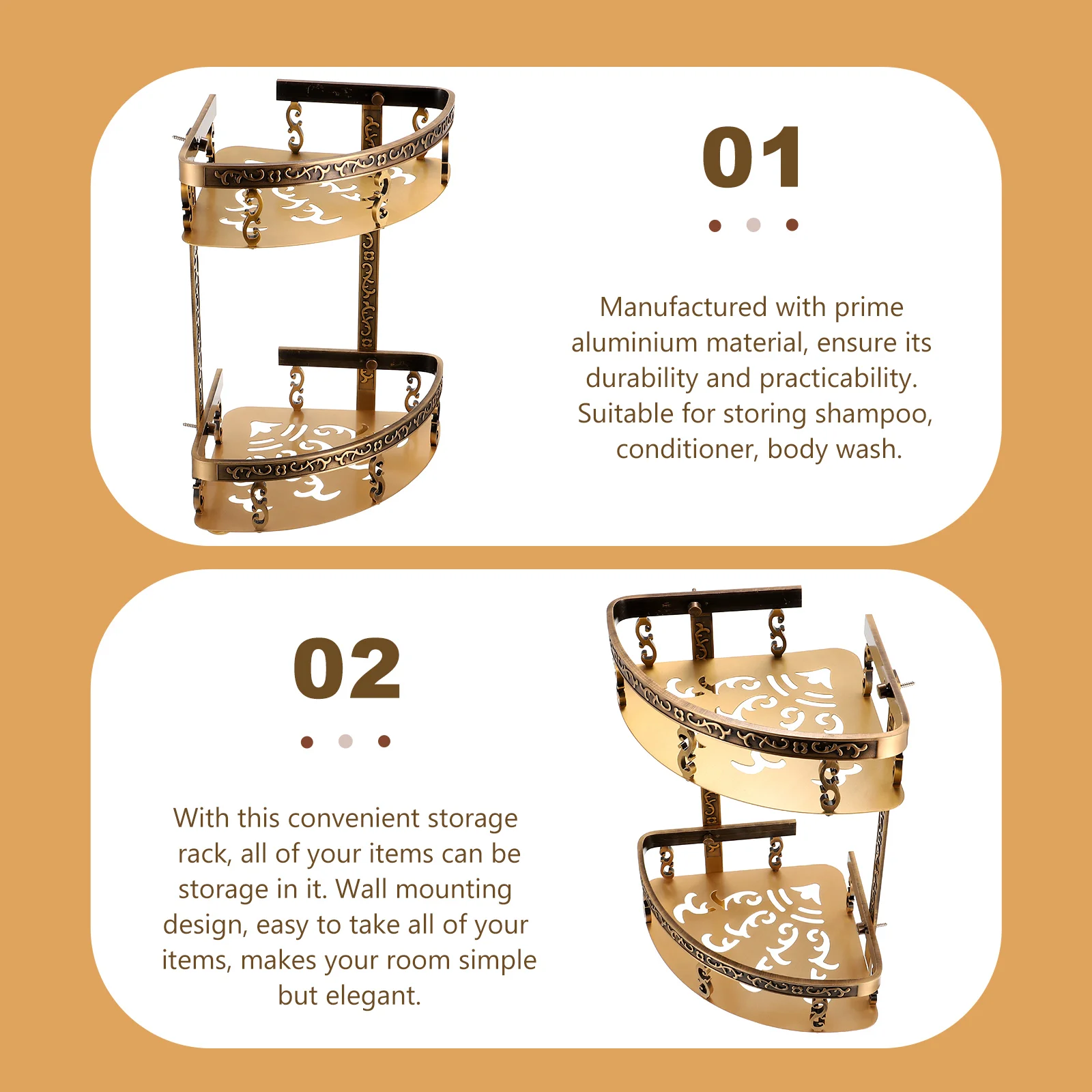 01

Manufactured with prime aluminium material, ensure its durability and practicability. Suitable for storing shampoo, conditioner, body wash.

02

With this convenient storage rack, all of your items can be storage in it. Wall mounting design, easy to take all of your items, makes your room simple but elegant.