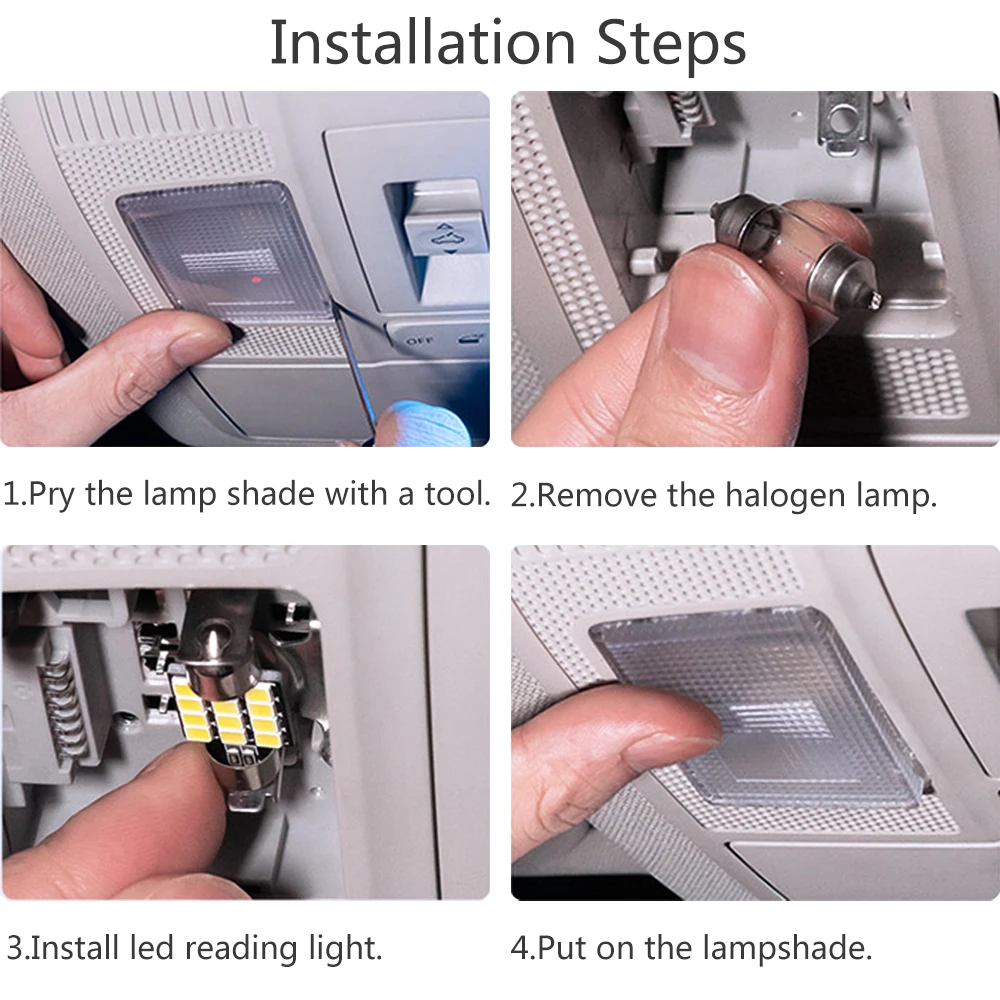 Installation Steps

OFF

1.Pry the lamp shade with a tool.

2.Remove the halogen lamp.

3.Install led reading light.

4.Put on the lampshade.