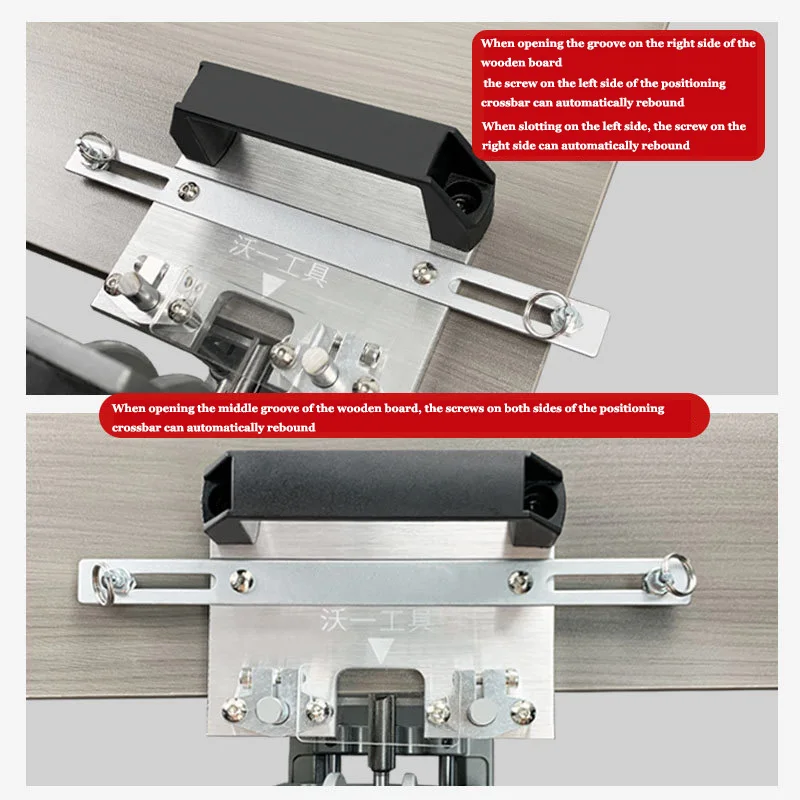 When opening the groove on the right side of the wooden board
the screw on the left side of the positioning crossbar can automatically rebound
When slotting on the left side, the screw on the right side can automatically rebound

沃一工具

When opening the middle groove of the wooden board, the screws on both sides of the positioning crossbar can automatically rebound

沃一工具