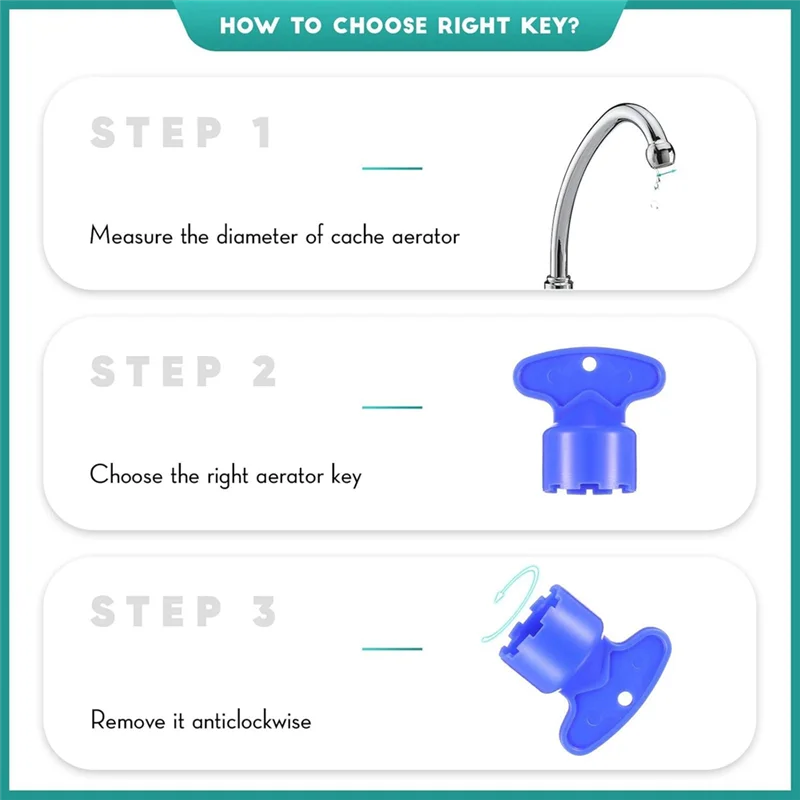 HOW TO CHOOSE RIGHT KEY?

STEP 1

Measure the diameter of cache aerator

STEP 2

Choose the right aerator key

STEP 3

Remove it anticlockwise