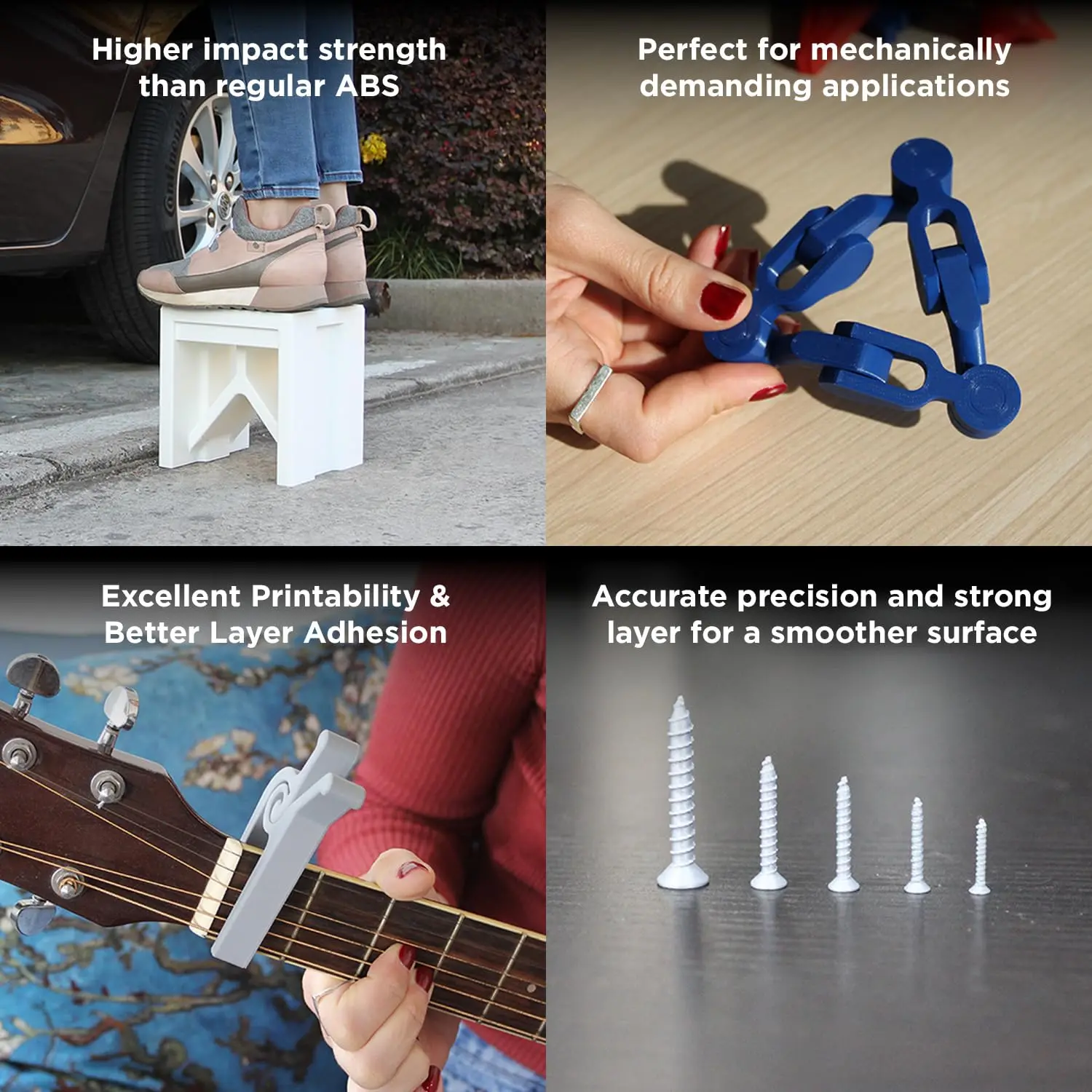 Higher impact strength than regular ABS

Perfect for mechanically demanding applications

Excellent Printability & Better Layer Adhesion

Accurate precision and strong layer for a smoother surface