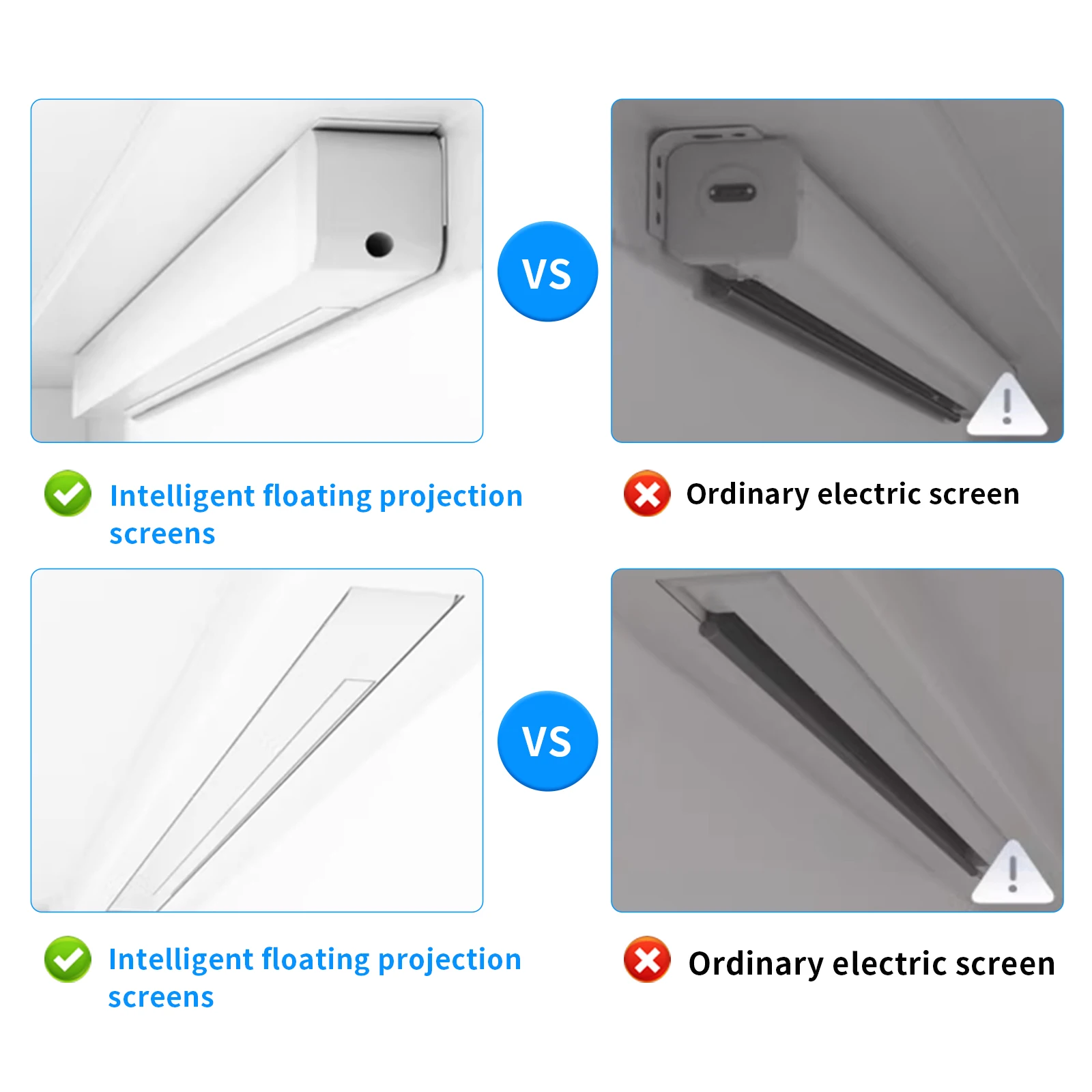 VS

Intelligent floating projection screens

Ordinary electric screen

VS

Intelligent floating projection screens

Ordinary electric screen