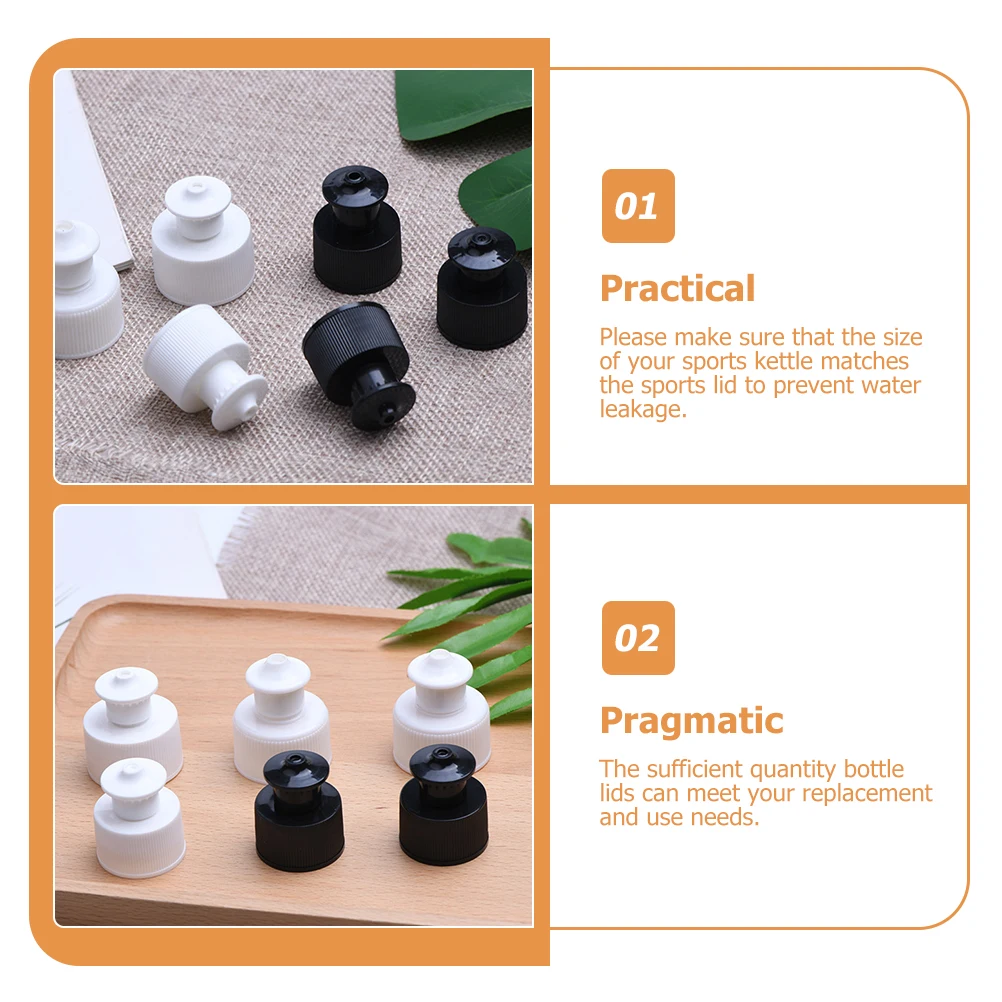 01

Practical

Please make sure that the size of your sports kettle matches the sports lid to prevent water leakage.

02

Pragmatic

The sufficient quantity bottle lids can meet your replacement and use needs.