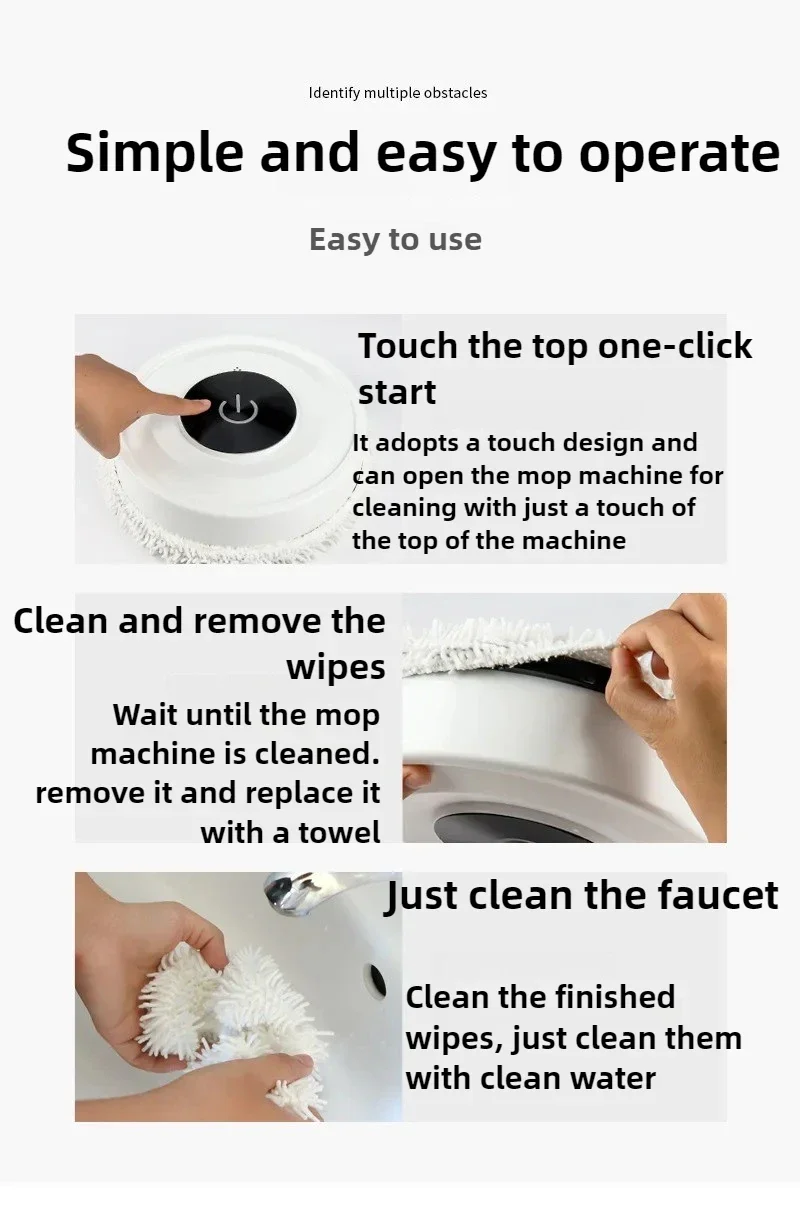 Identify multiple obstacles

Simple and easy to operate

Easy to use

Touch the top one-click start

It adopts a touch design and can open the mop machine for cleaning with just a touch of the top of the machine

Clean and remove the wipes

Wait until the mop machine is cleaned. remove it and replace it with a towel

Just clean the faucet

Clean the finished wipes, just clean them with clean water