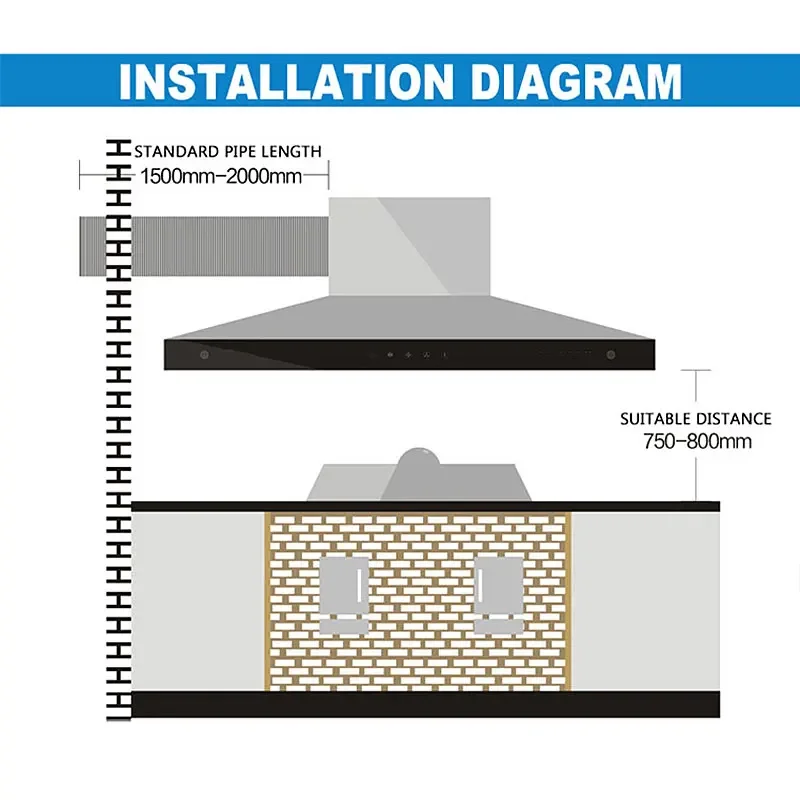 INSTALLATION DIAGRAM

STANDARD PIPE LENGTH
1500mm–2000mm

SUITABLE DISTANCE
750–800mm