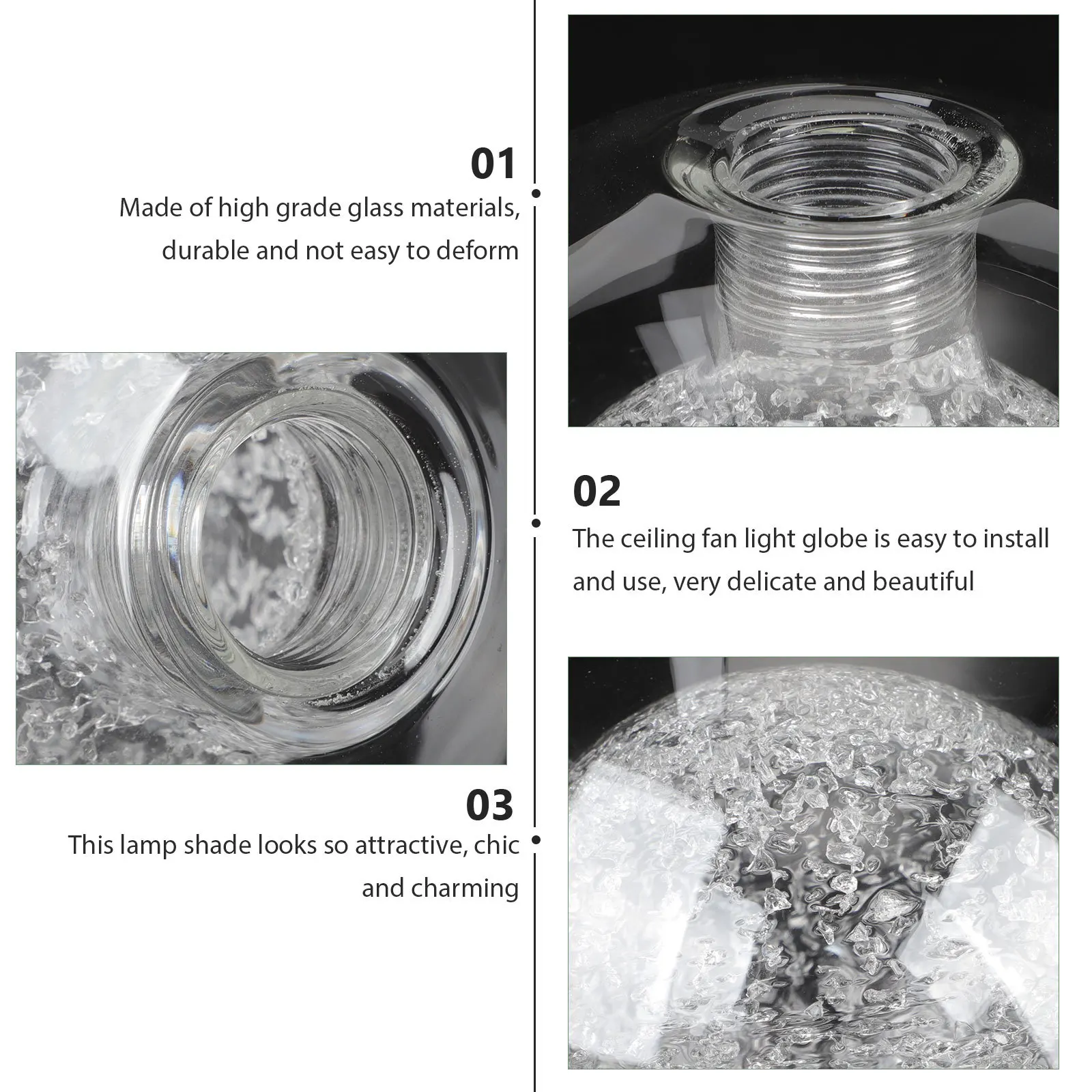 01
Made of high grade glass materials, durable and not easy to deform

02
The ceiling fan light globe is easy to install and use, very delicate and beautiful

03
This lamp shade looks so attractive, chic and charming