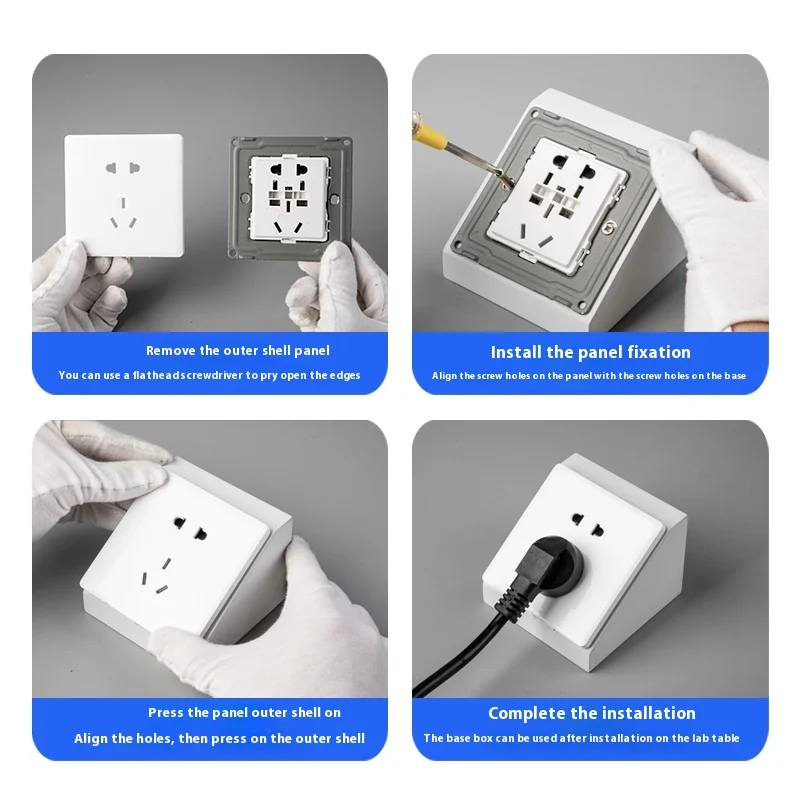 Remove the outer shell panel
You can use a flatheadscrewdriver to pry open the edges

Install the panel fixation
Align the screw holes on the panel with the screw holes on the base

Press the panel outer shell on
Align the holes, then press on the outer shell

Complete the installation
The base box can be used after installation on the lab table