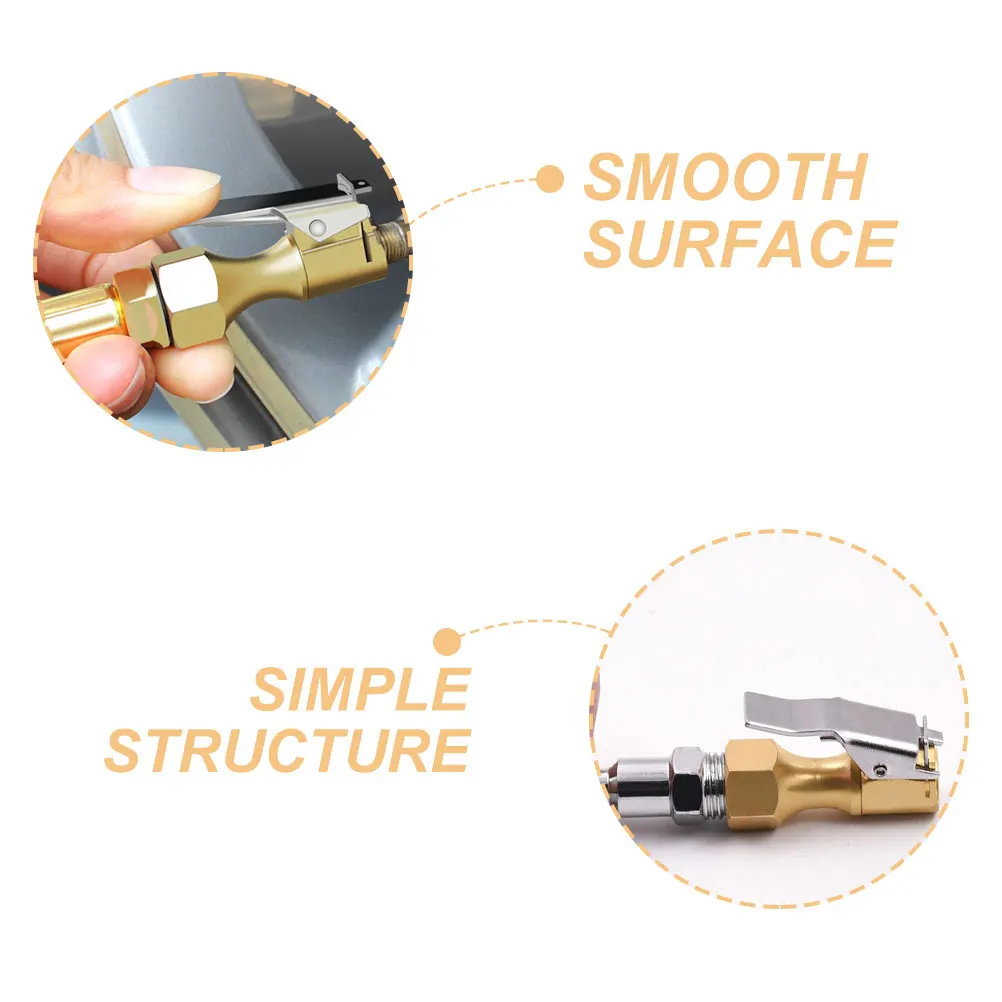 SMOOTH SURFACE

SIMPLE STRUCTURE