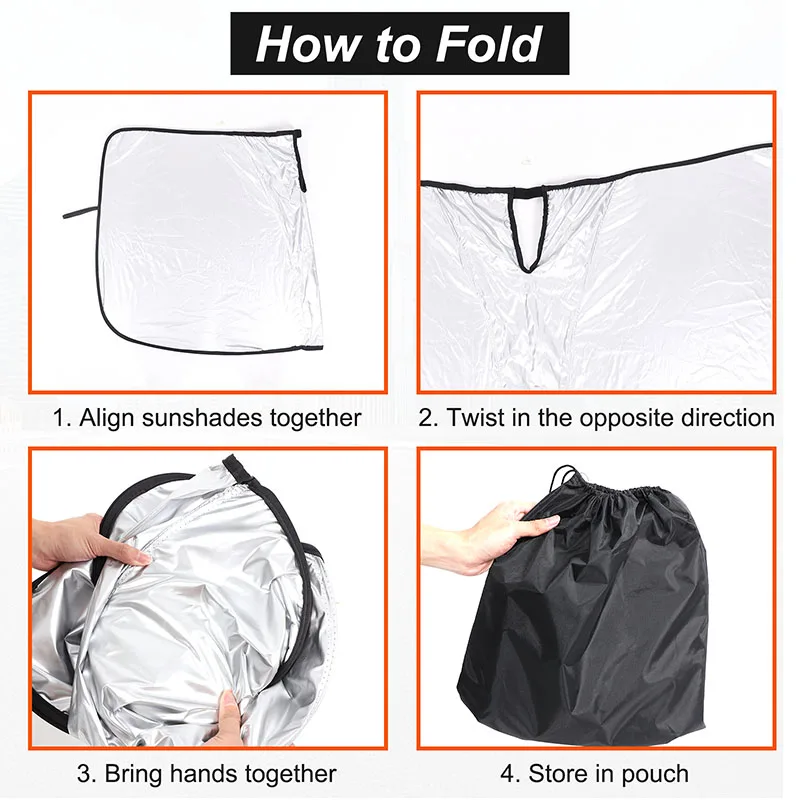 How to Fold

1. Align sunshades together

2. Twist in the opposite direction

3. Bring hands together

4. Store in pouch