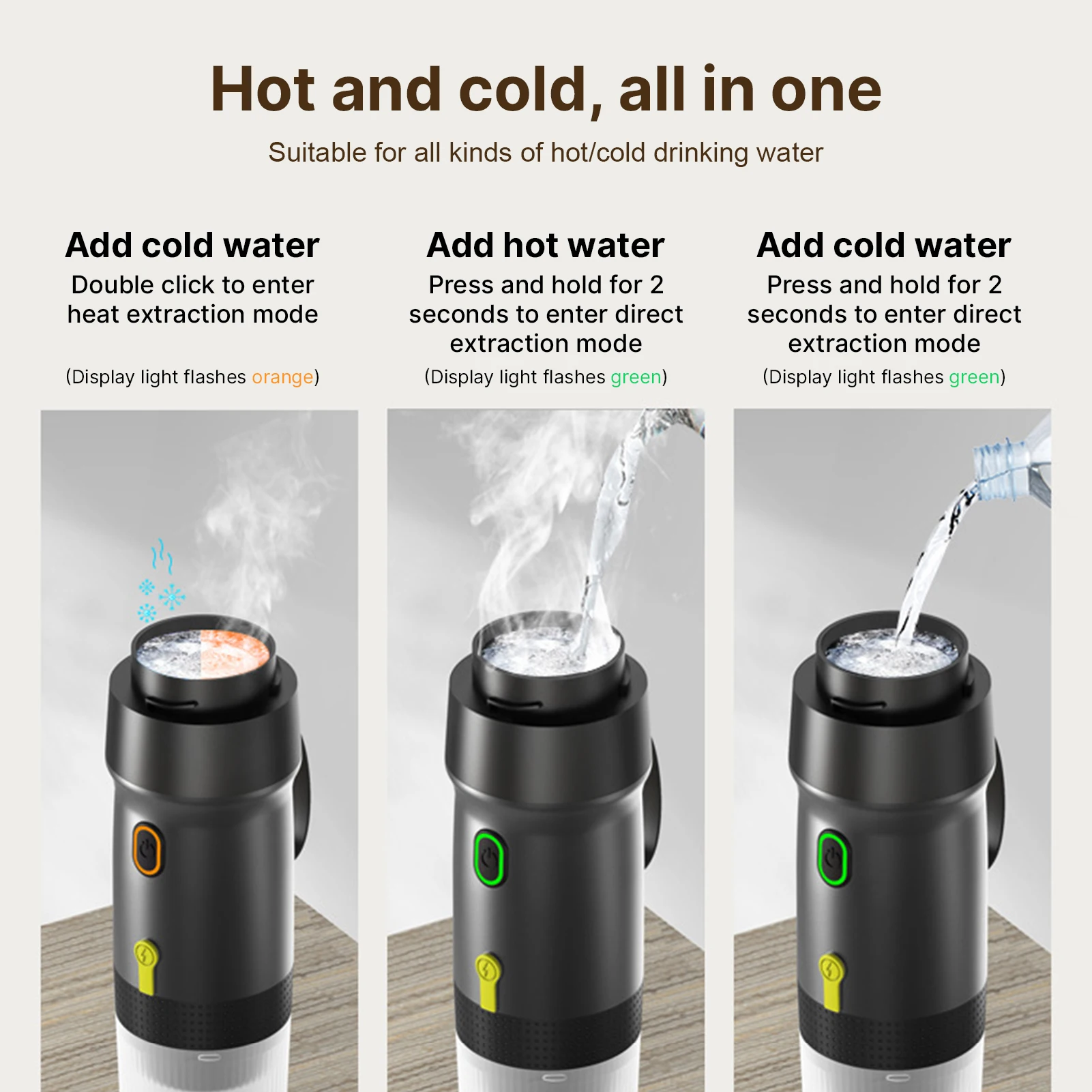 Hot and cold, all in one

Suitable for all kinds of hot/cold drinking water

Add cold water

Double click to enter heat extraction mode

(Display light flashes orange)

Add hot water

Press and hold for 2 seconds to enter direct extraction mode

(Display light flashes green)

Add cold water

Press and hold for 2 seconds to enter direct extraction mode

(Display light flashes green)