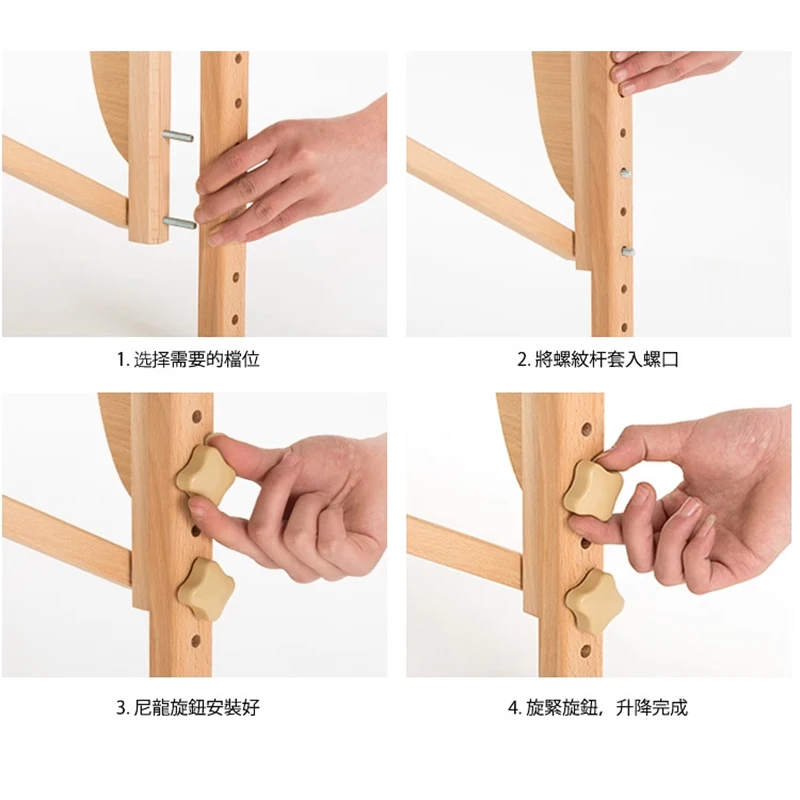 1. 选择需要的檔位

2. 將螺紋杆套入螺口

3. 尼龍旋鈕安裝好

4. 旋緊旋鈕，升降完成