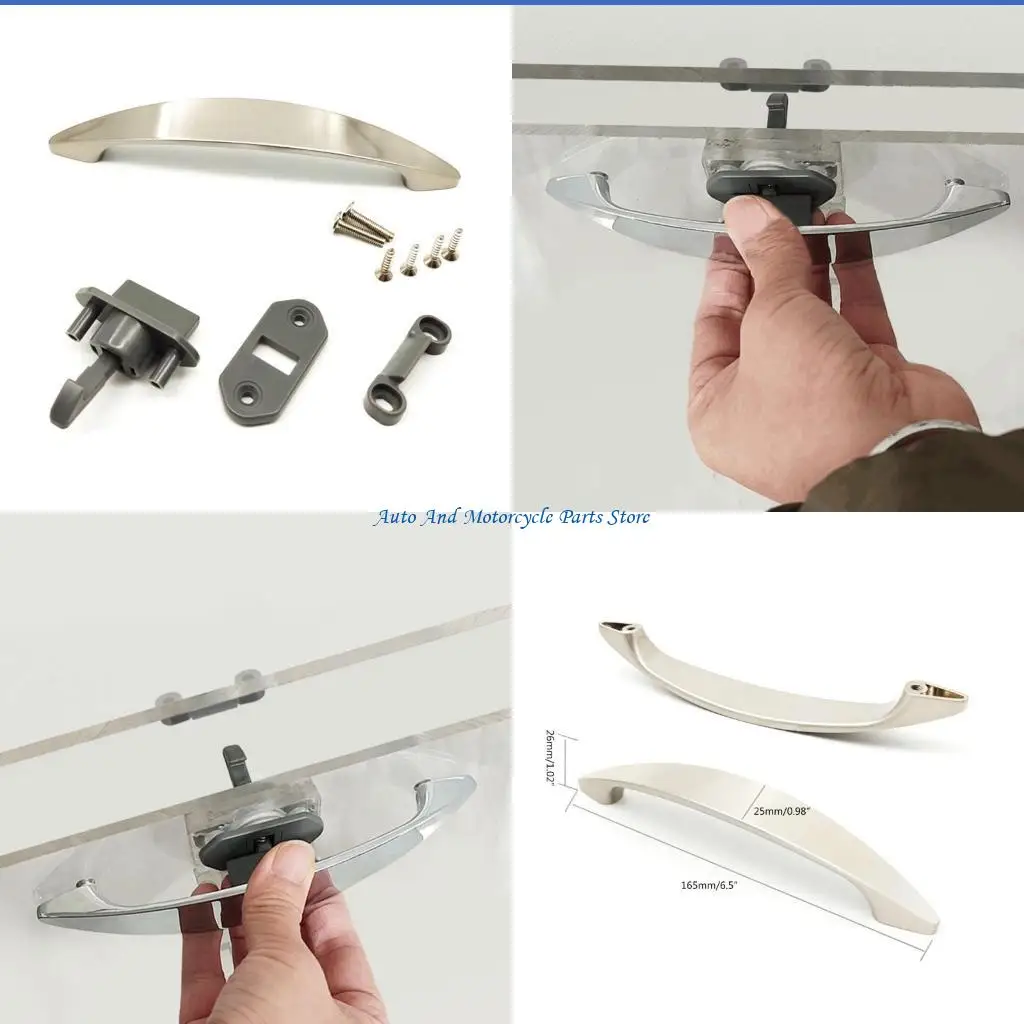 Auto And Motorcycle Parts Store

26mm/1.02"

25mm/0.98"

165mm/6.5"