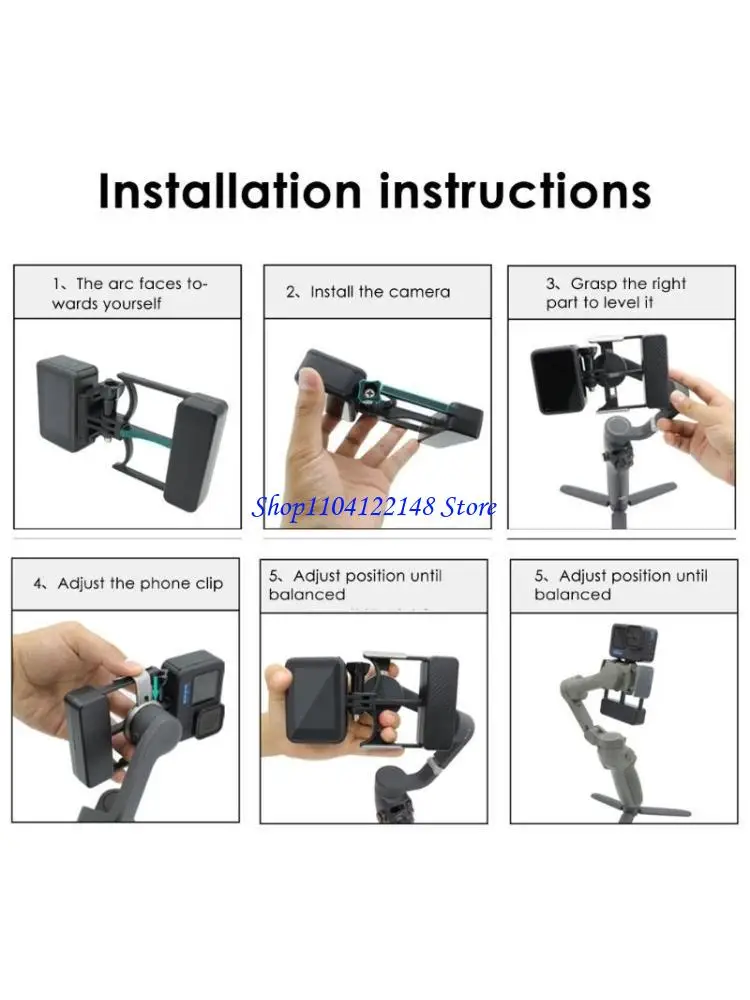 Installation instructions

1、The arc faces towards yourself

2、Install the camera

3、Grasp the right part to level it

Shop1104122148 Store

4、Adjust the phone clip

5、Adjust position until balanced

5、Adjust position until balanced