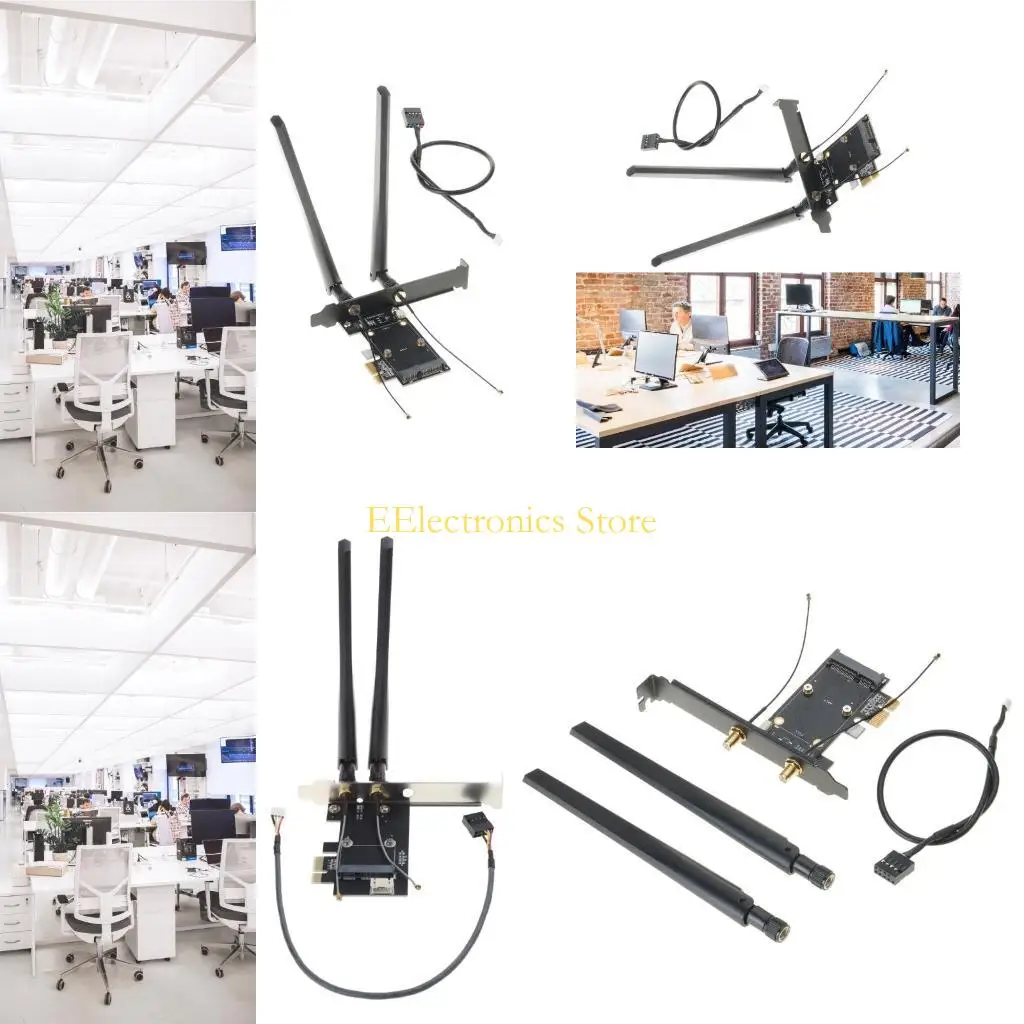 EElectronics Store