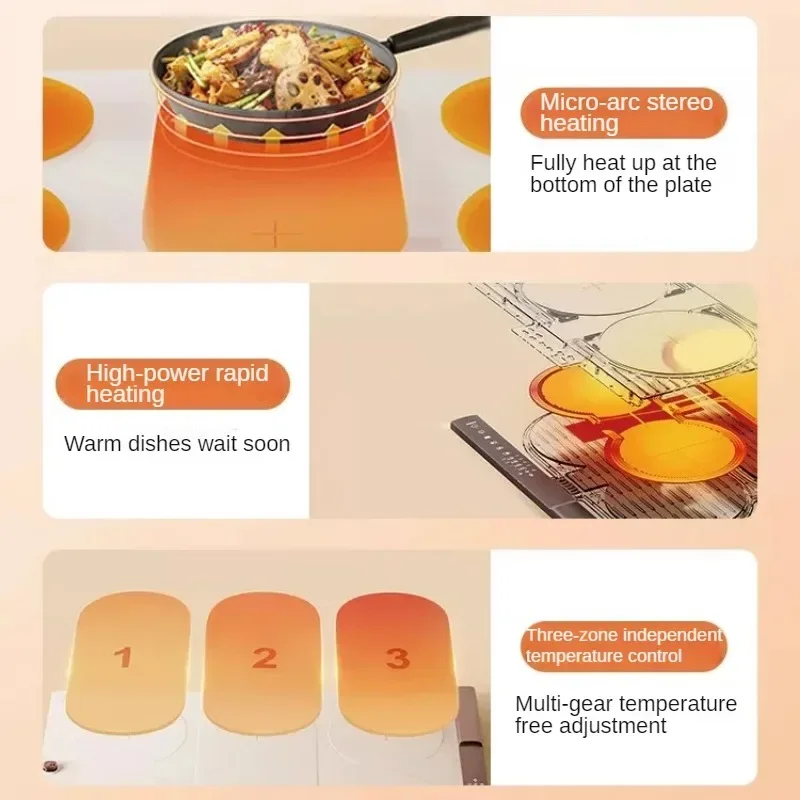 Micro-arc stereo heating

Fully heat up at the bottom of the plate

High-power rapid heating

Warm dishes wait soon

1

2

3

Three-zone independent temperature control

Multi-gear temperature free adjustment