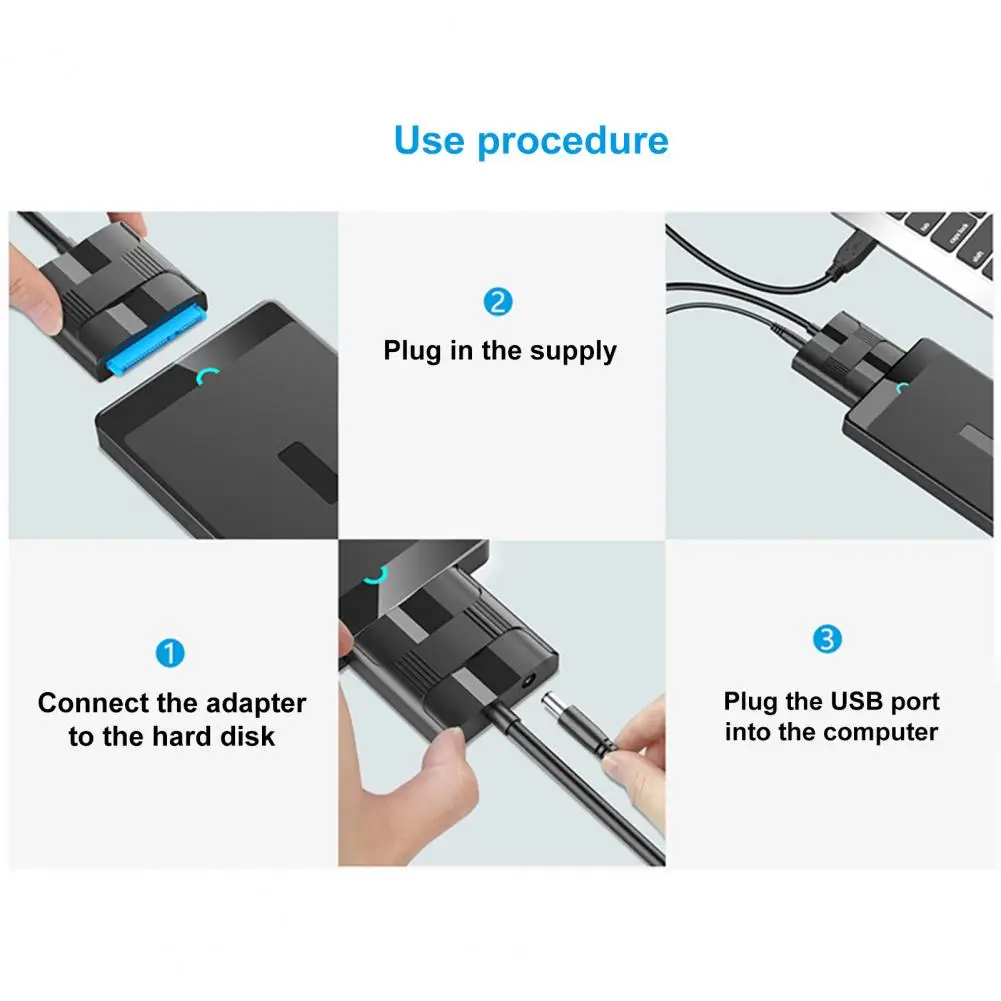 Use procedure

2
Plug in the supply

1
Connect the adapter to the hard disk

3
Plug the USB port into the computer