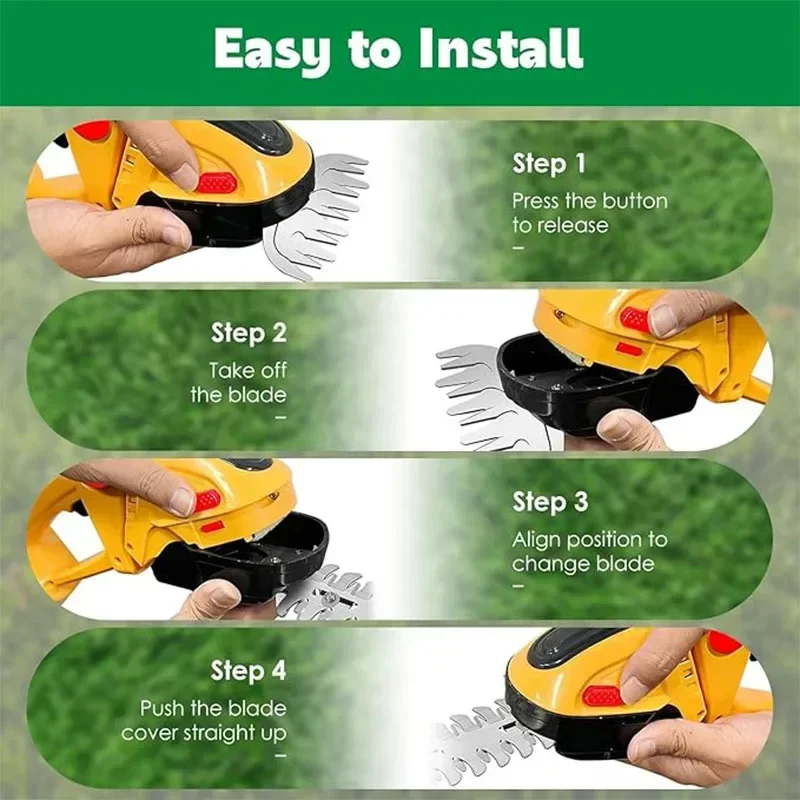 Easy to Install

Step 1
Press the button to release
–

Step 2
Take off the blade
–

Step 3
Align position to change blade
–

Step 4
Push the blade cover straight up
–