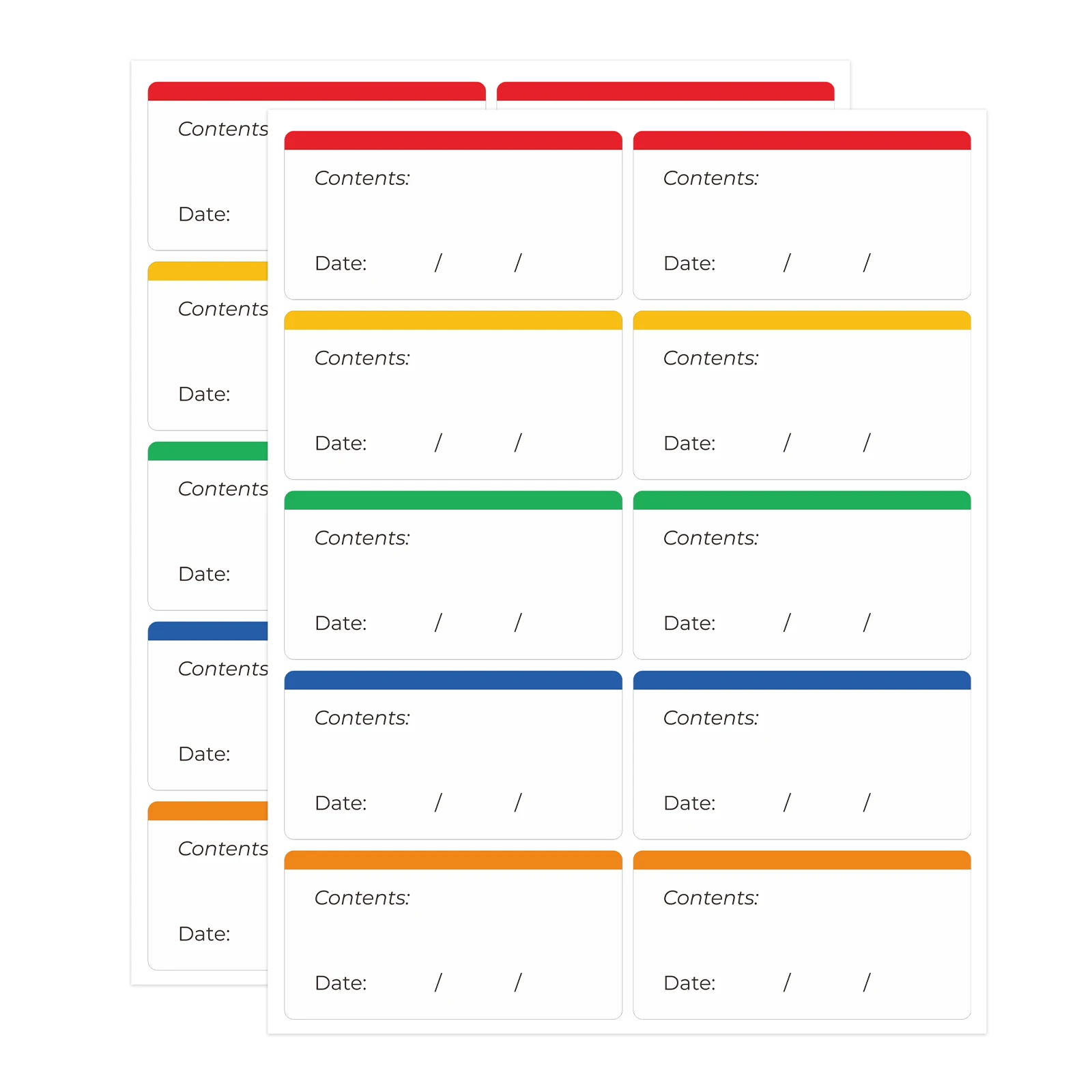 Contents

Date:

Contents

Date:

Contents

Date:

Contents

Date:

Contents

Date:

Contents:

Date: / /

Contents:

Date: / /

Contents:

Date: / /

Contents:

Date: / /

Contents:

Date: / /

Contents:

Date: / /

Contents:

Date: / /

Contents:

Date: / /

Contents:

Date: / /

Contents:

Date: / /