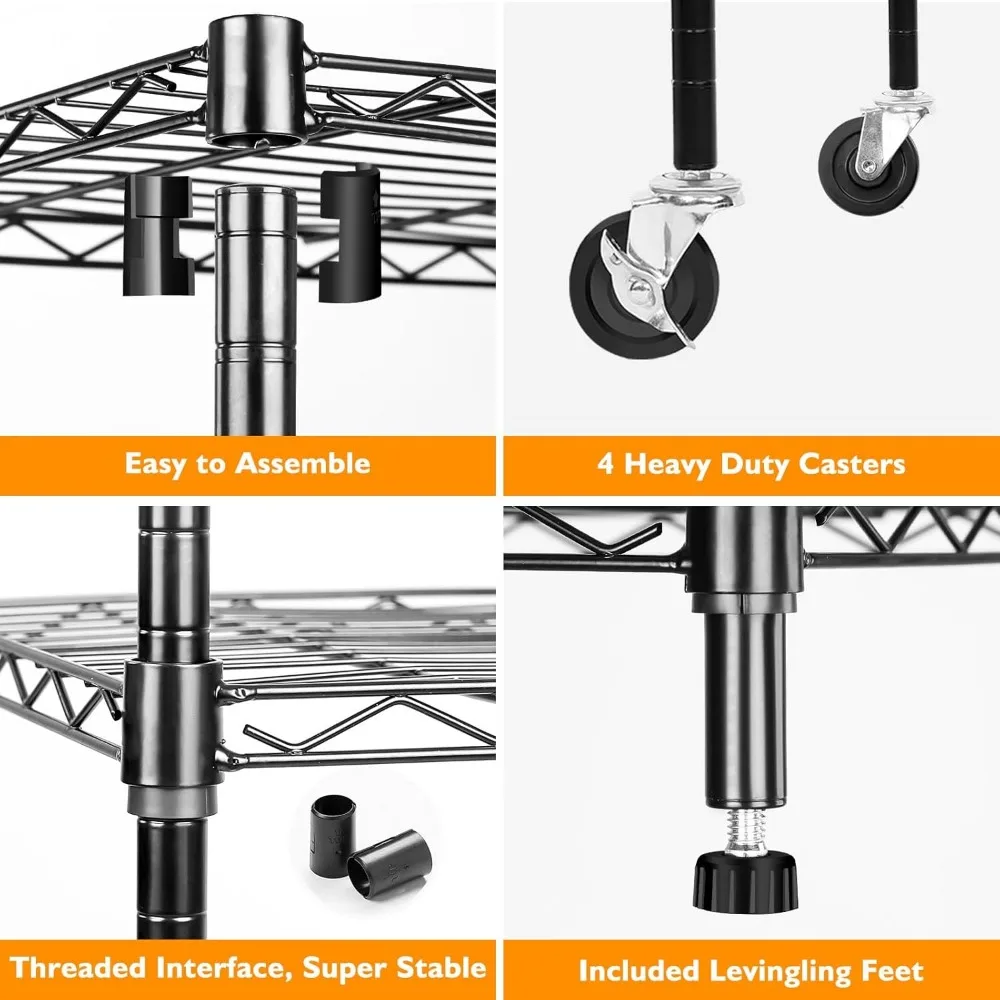 Easy to Assemble

4 Heavy Duty Casters

Threaded Interface, Super Stable

Included Levingling Feet