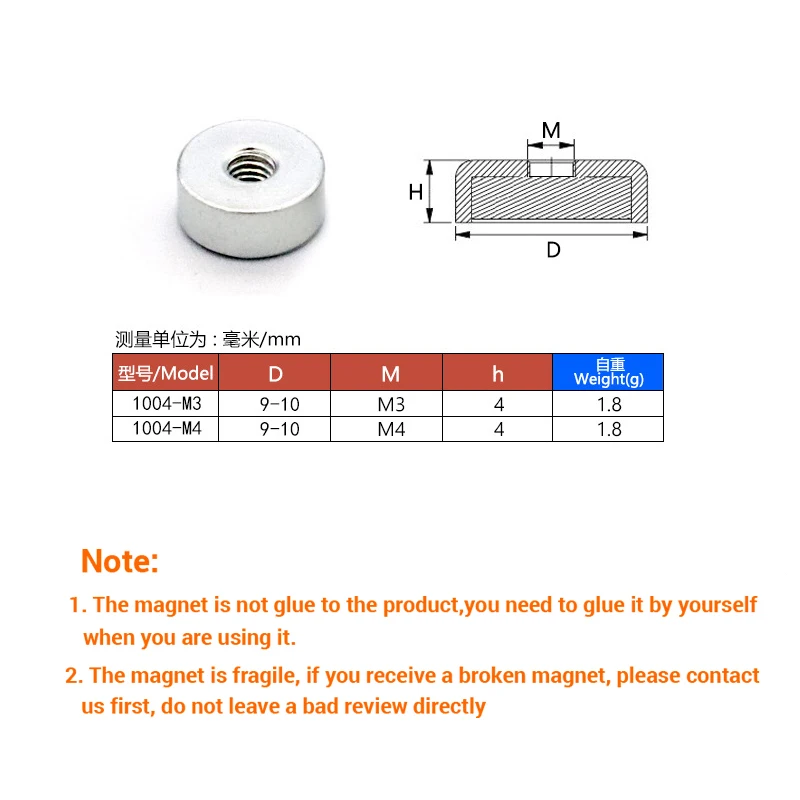 M

H

D

测量单位为：毫米/mm

| 型号/Model | D | M | h | 自重 Weight(g) |
|---|---|---|---|---|
| 1004-M3 | 9-10 | M3 | 4 | 1.8 |
| 1004-M4 | 9-10 | M4 | 4 | 1.8 |

Note:

1. The magnet is not glue to the product,you need to glue it by yourself when you are using it.

2. The magnet is fragile, if you receive a broken magnet, please contact us first, do not leave a bad review directly