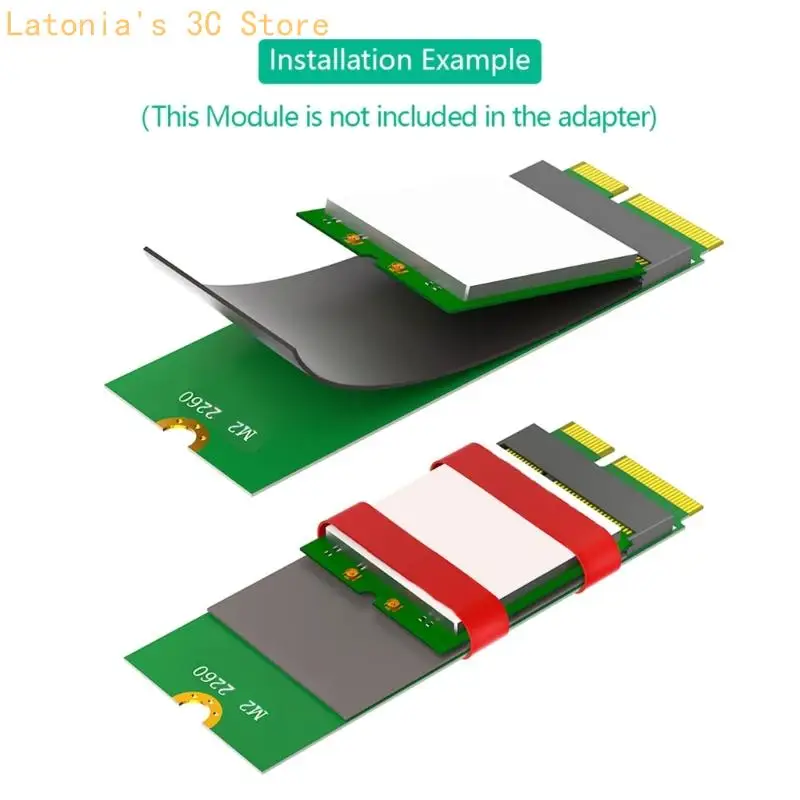 Latonia's 3C Store

Installation Example

(This Module is not included in the adapter)

M2 2260

M2 2260