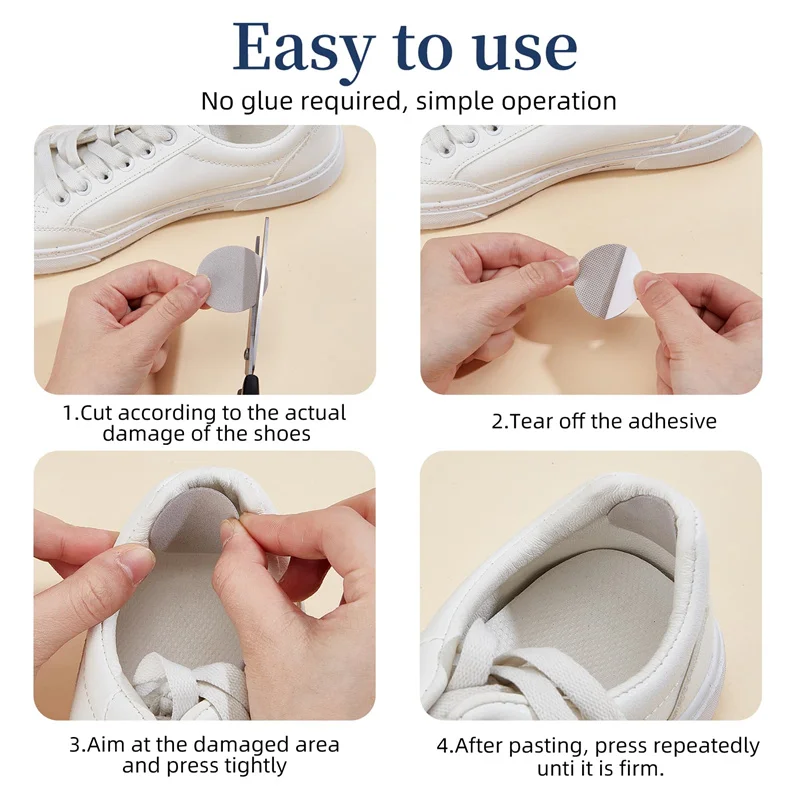 Easy to use

No glue required, simple operation

1.Cut according to the actual damage of the shoes

2.Tear off the adhesive

3.Aim at the damaged area and press tightly

4.After pasting, press repeatedly unti it is firm.